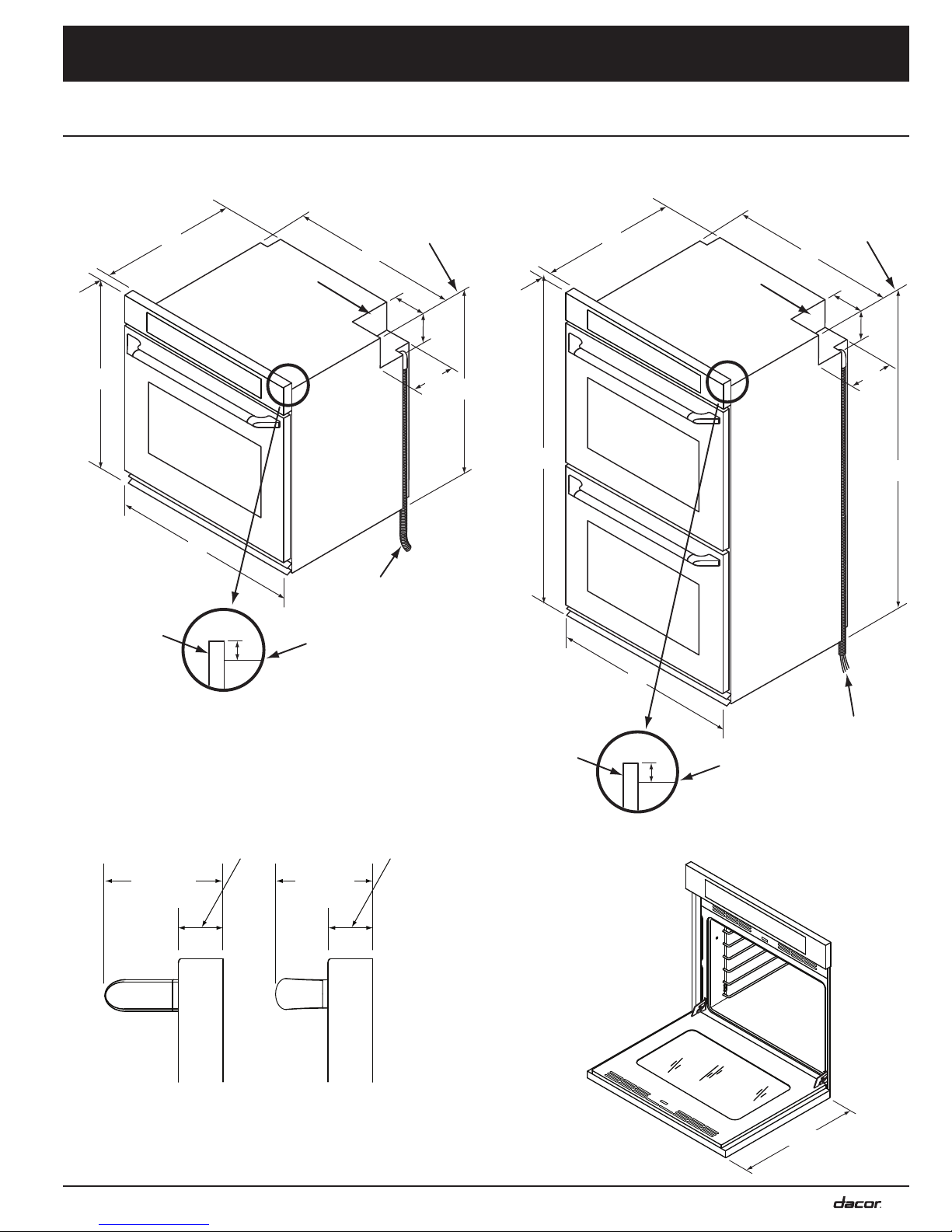 dacor