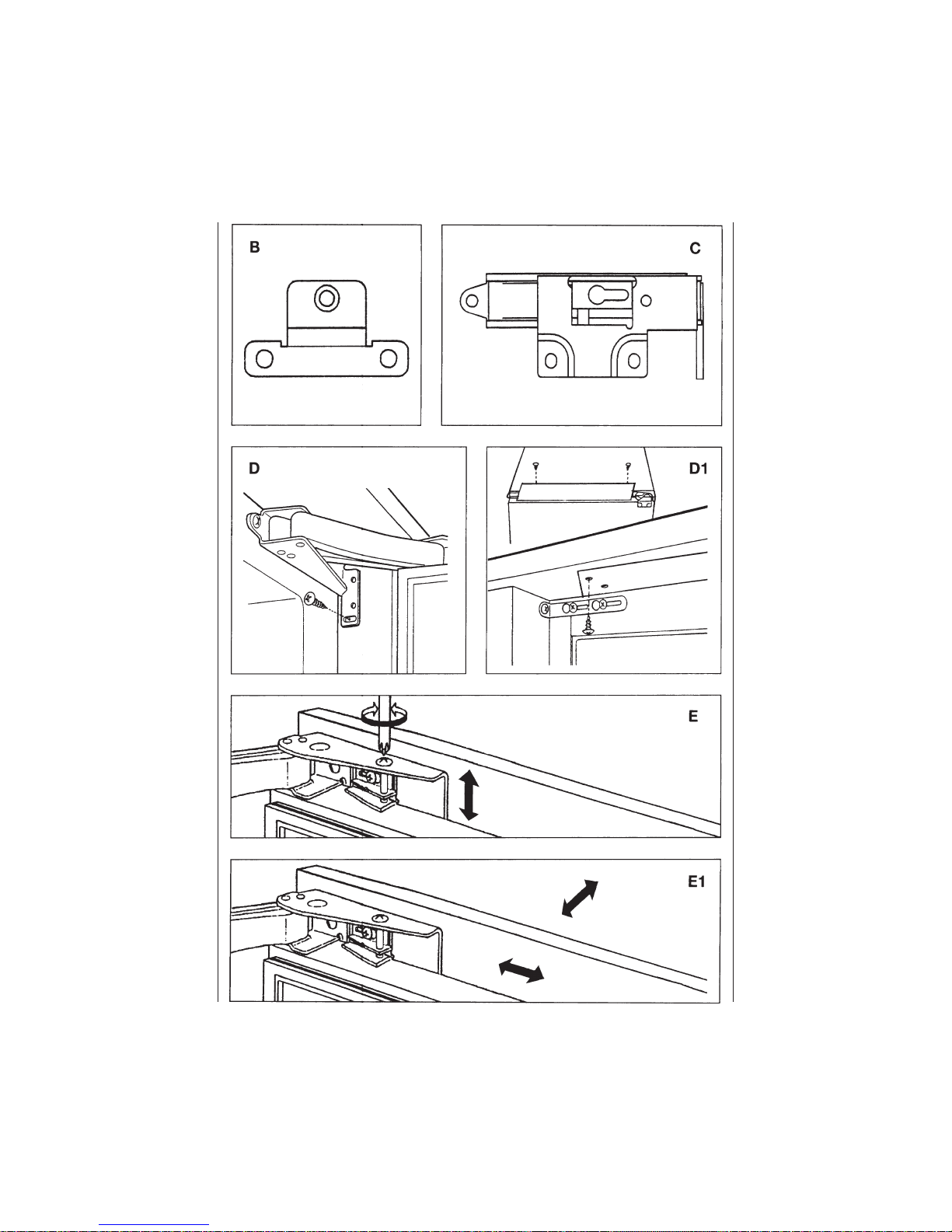 B

C

D

D1

E

E1