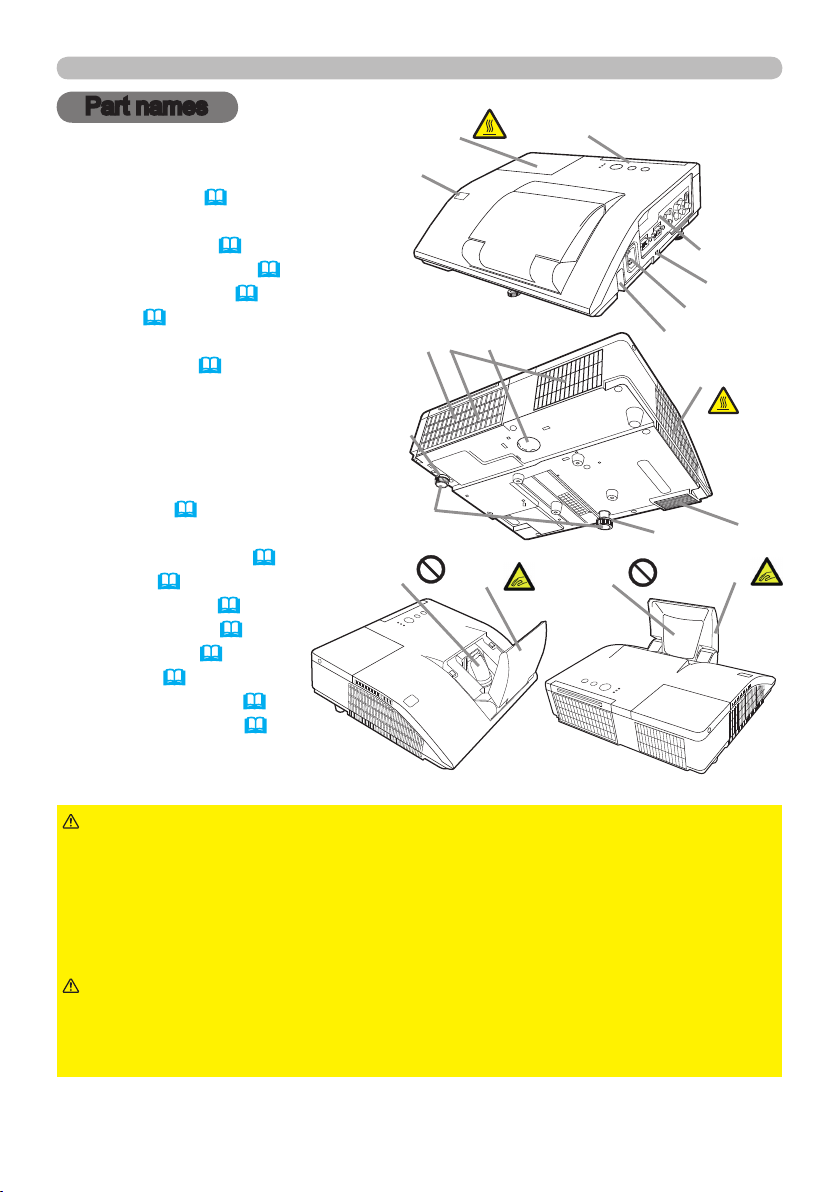 Part names