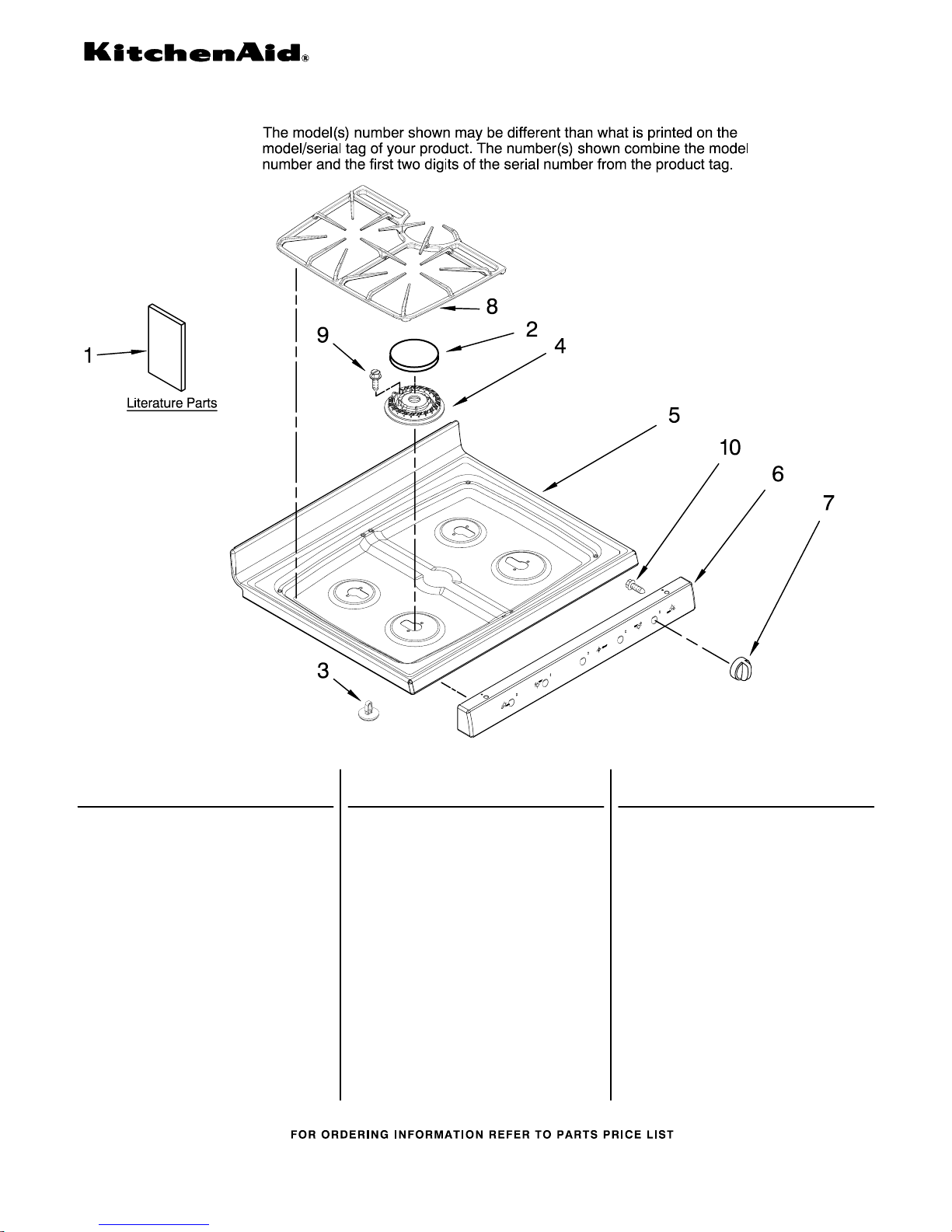 KitchenAid®

The model(s) number shown may be different than what is printed on the model/serial tag of your product. The number(s) shown combine the model number and the first two digits of the serial number from the product tag.

8
9
2
4
1
Literature Parts
5
10
6
7
3

FOR ORDERING INFORMATION REFER TO PARTS PRICE LIST