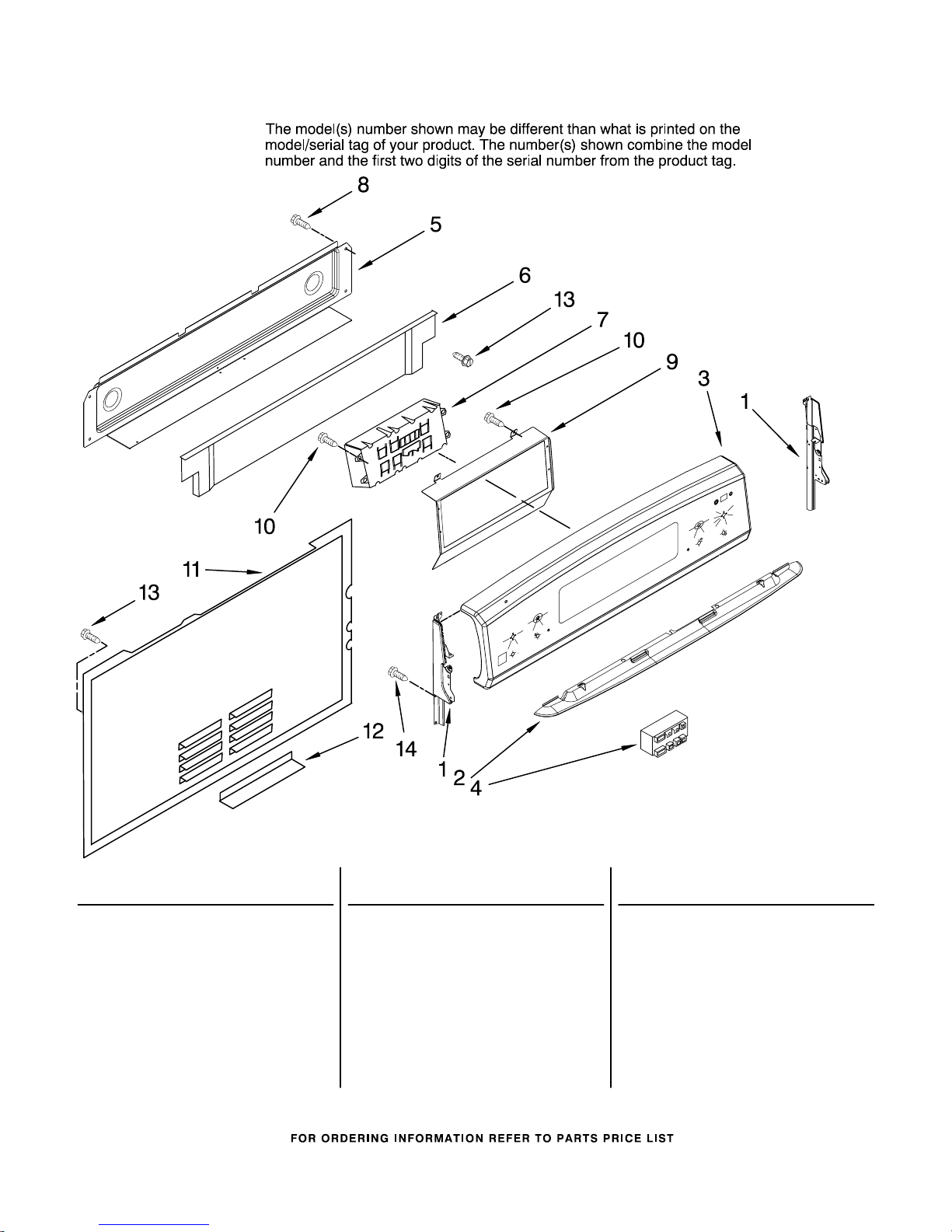 The model(s) number shown may be different than what is printed on the model/serial tag of your product. The number(s) shown combine the model number and the first two digits of the serial number from the product tag.

8
5
6
13
7
10
9
3
1
10
11
13
12
14
1
2
4

FOR ORDERING INFORMATION REFER TO PARTS PRICE LIST