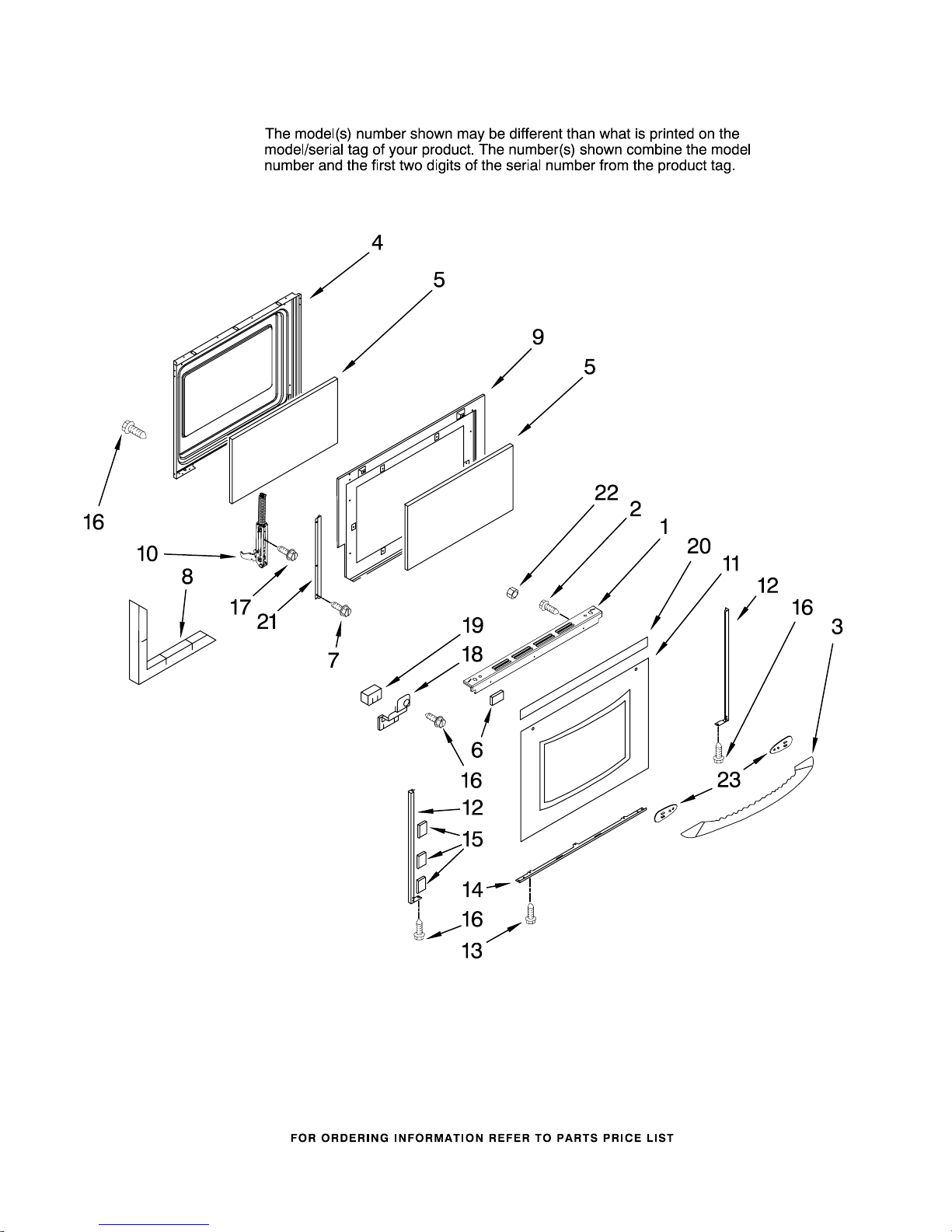 The model(s) number shown may be different than what is printed on the model/serial tag of your product. The number(s) shown combine the model number and the first two digits of the serial number from the product tag.

4
5
9
5
16
22
2
1
20
11
12
16
3
10
8
17
21
7
19
18
6
16
23
12
15
14
16
13

FOR ORDERING INFORMATION REFER TO PARTS PRICE LIST