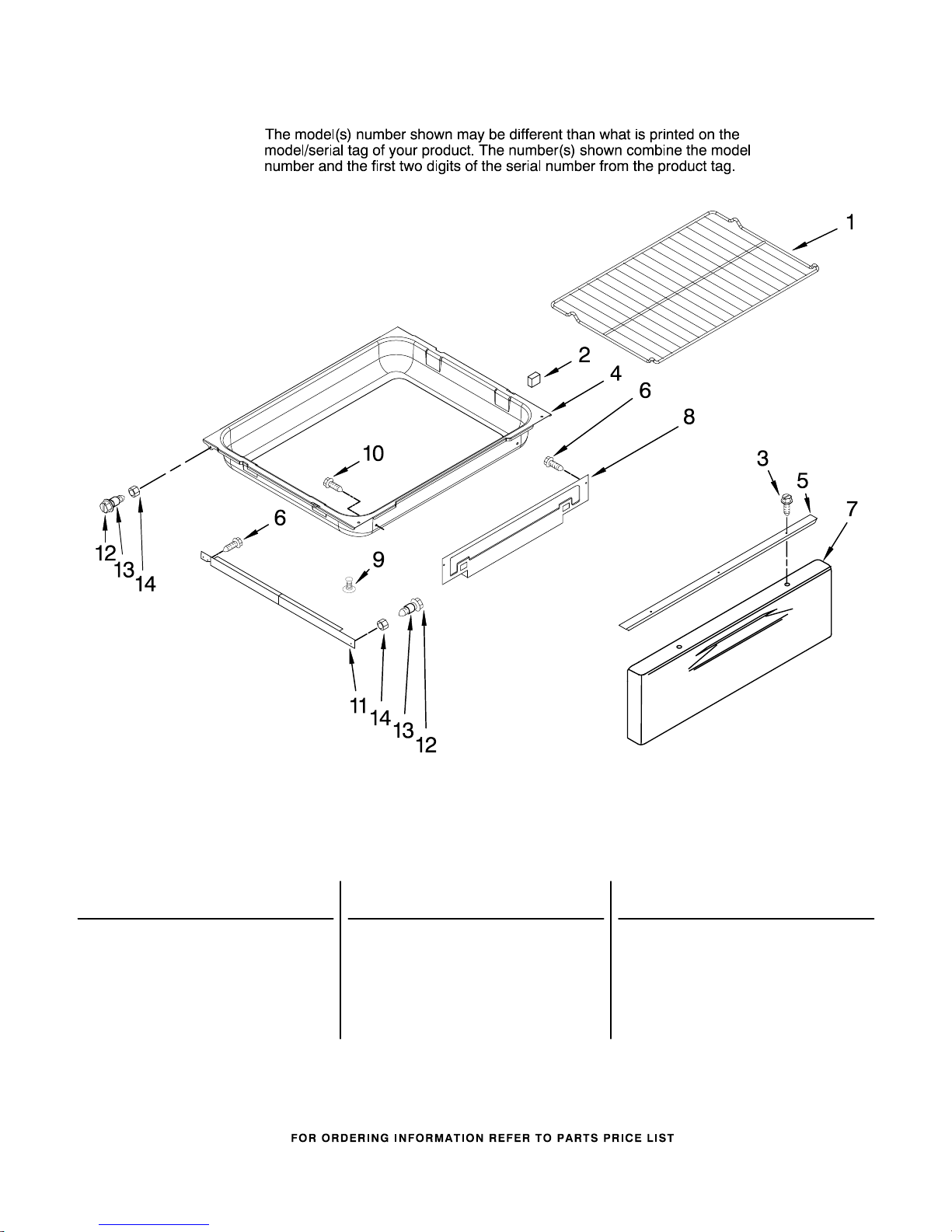 The model(s) number shown may be different than what is printed on the model/serial tag of your product. The number(s) shown combine the model number and the first two digits of the serial number from the product tag.

1

2

4

6

8

10

3

5

7

12

13

14

6

9

11

14

13

12

FOR ORDERING INFORMATION REFER TO PARTS PRICE LIST