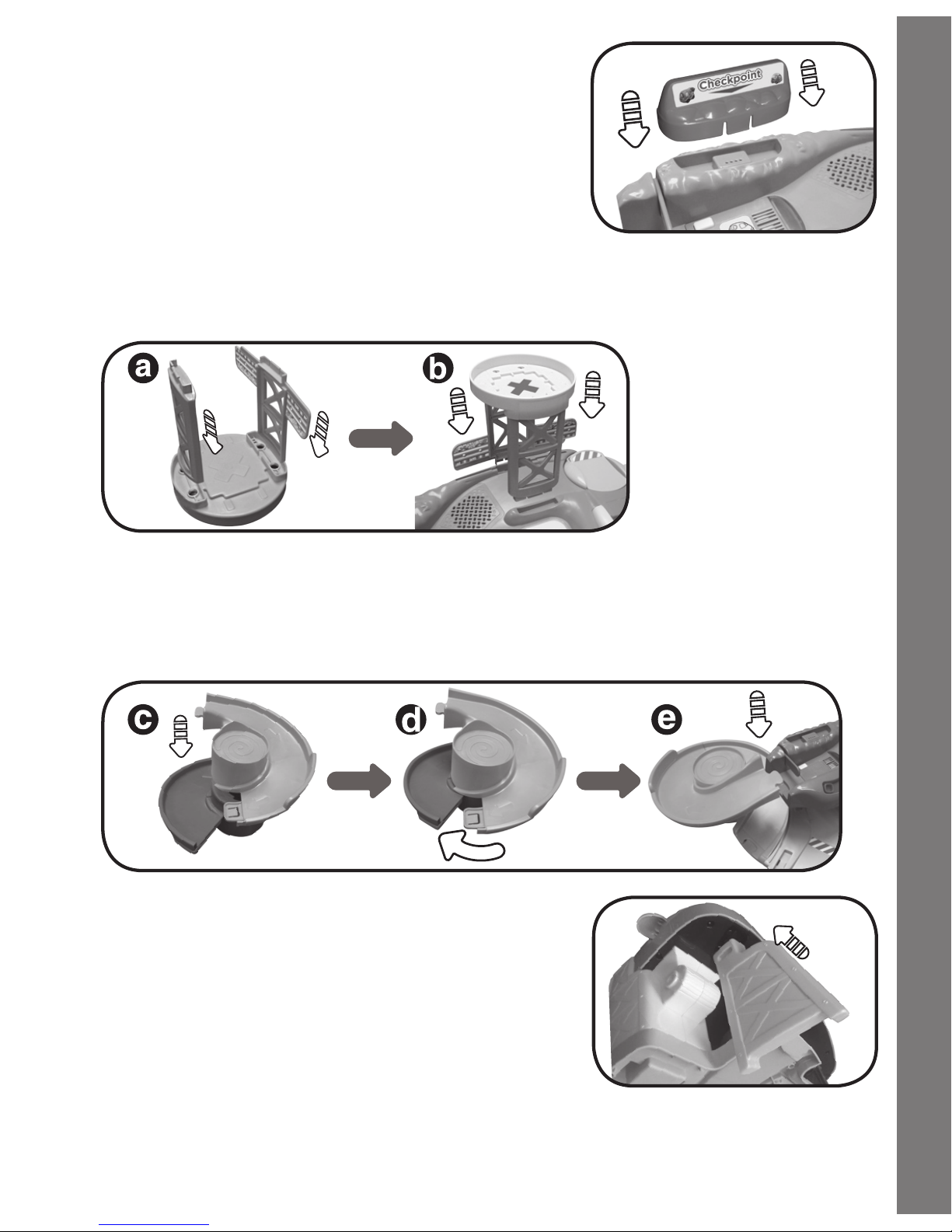 Checkpoint

a

b

c

d

e