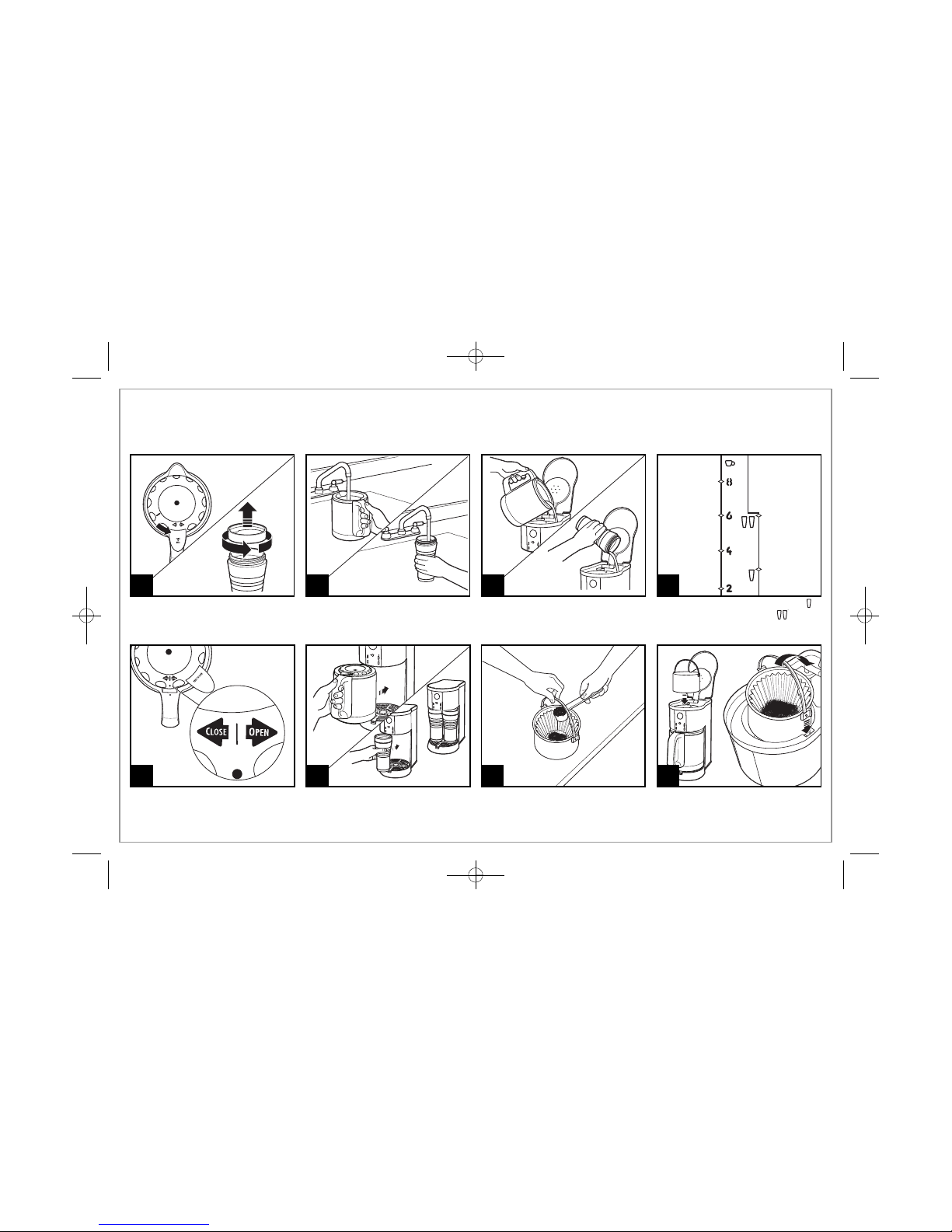 8
6
4
2

CLOSE
OPEN