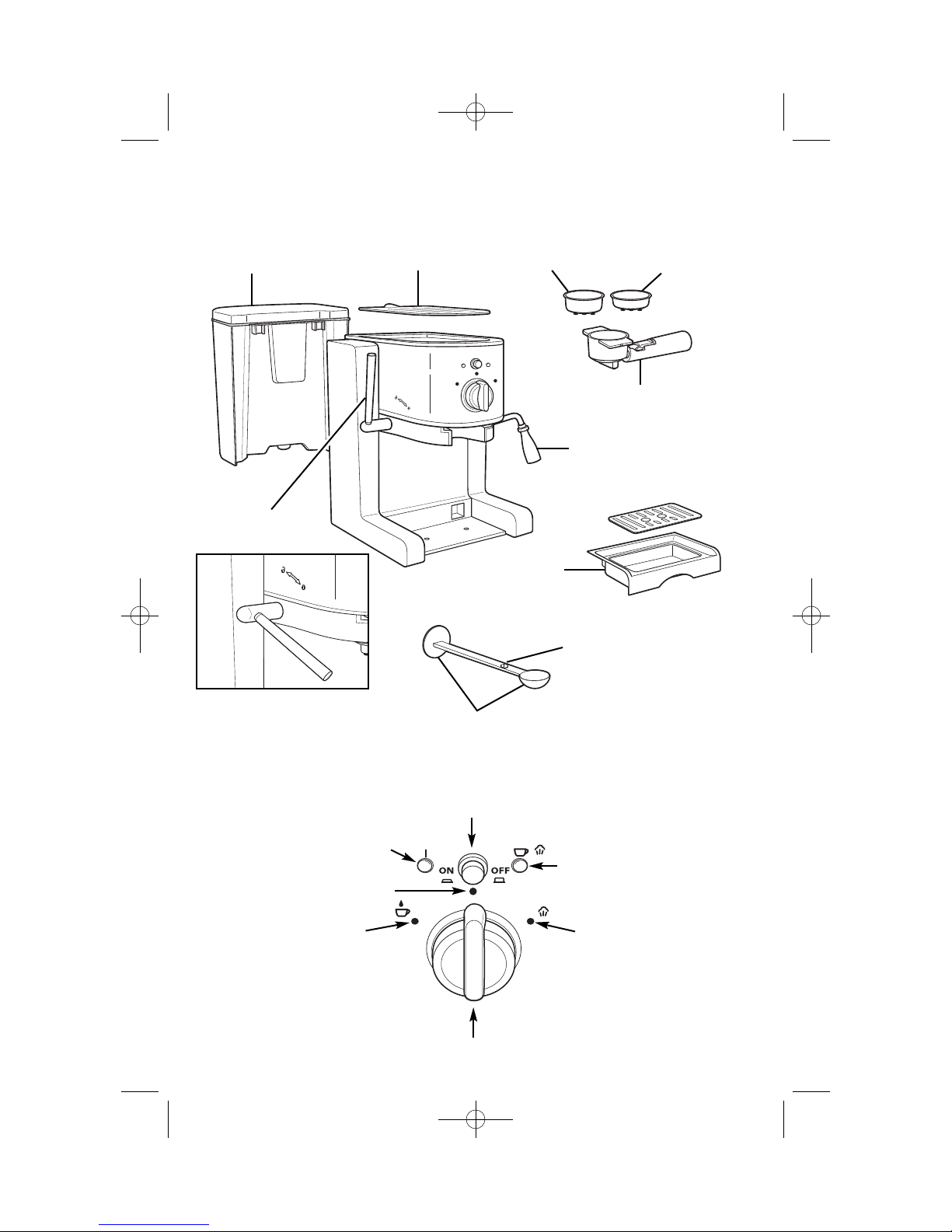 ON OFF