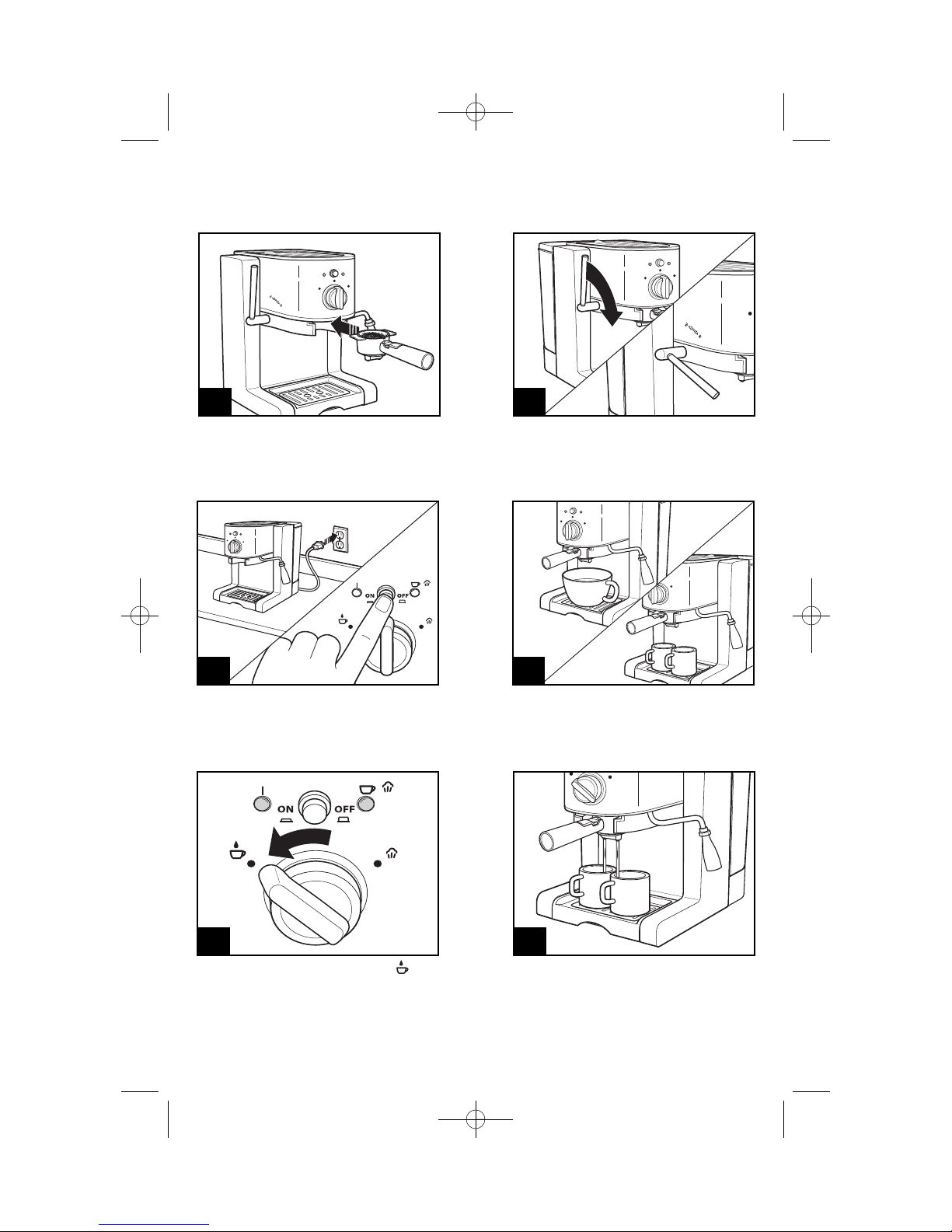 ON OFF

ON OFF