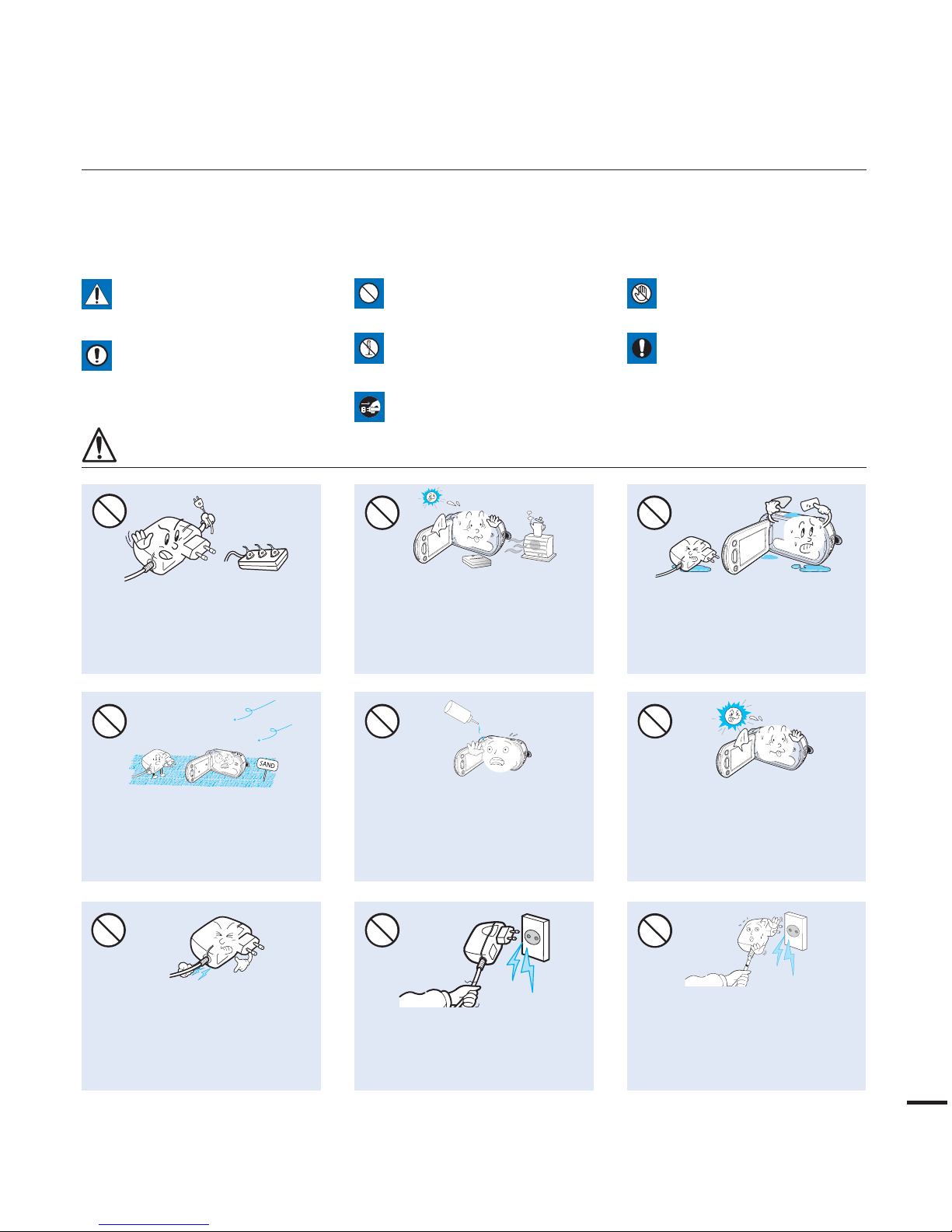 SAND