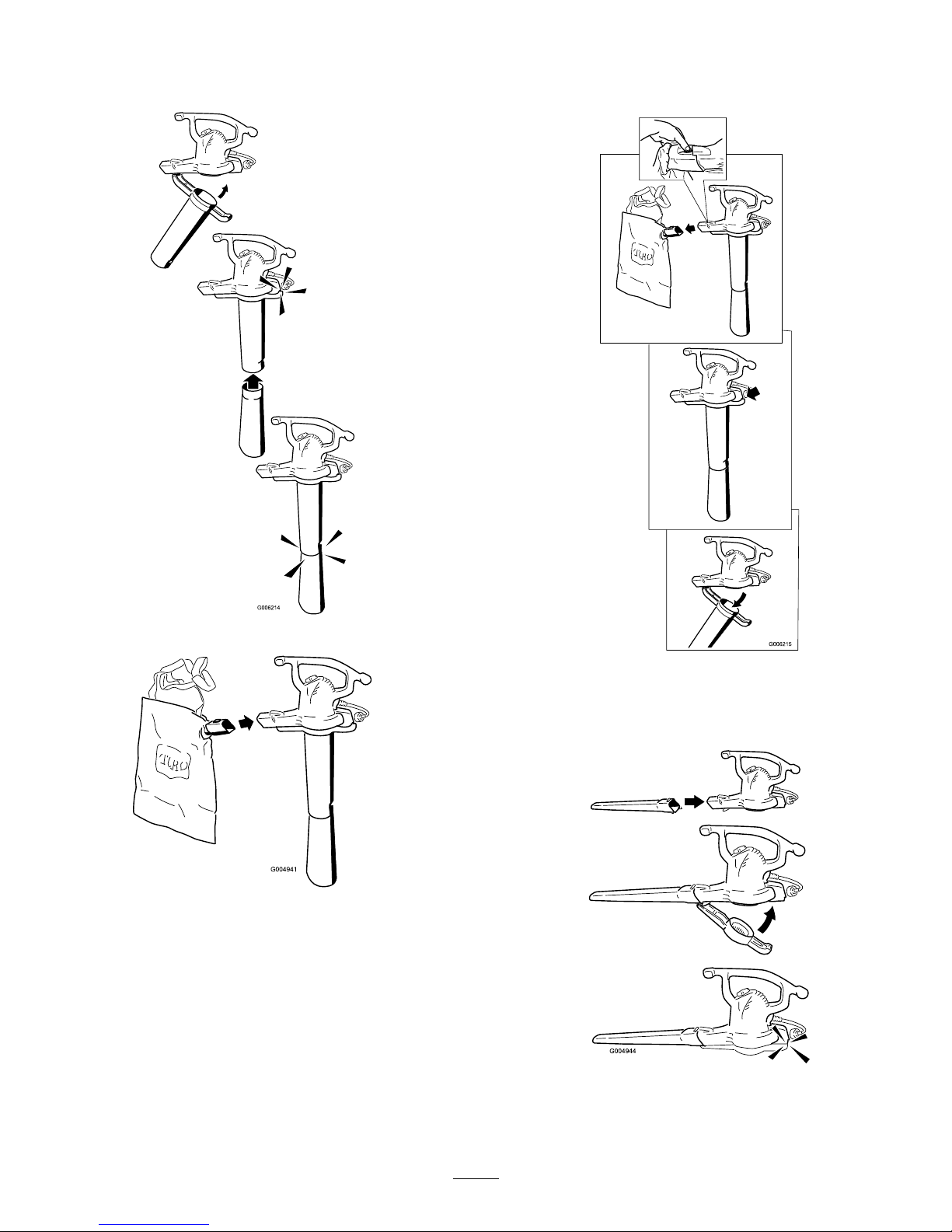 G006214

TORO

G004941

TORO

G006215

G004944