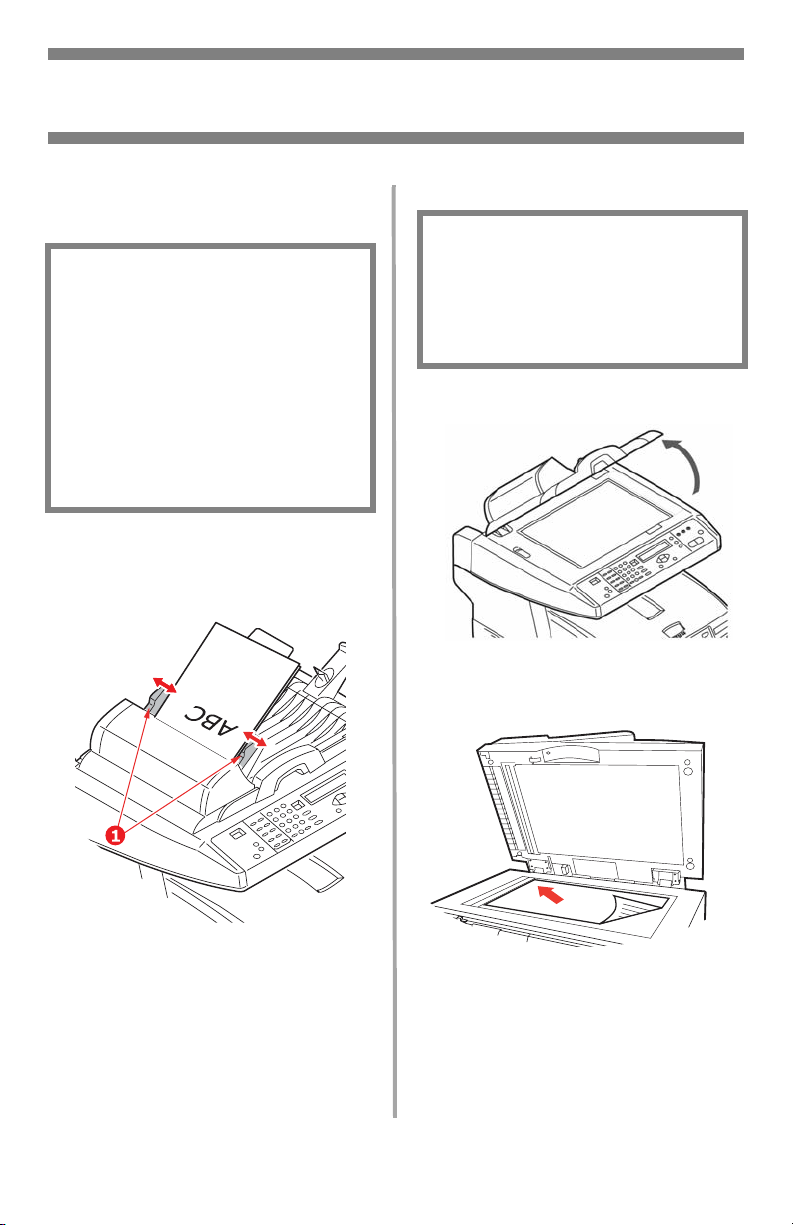 ABC

1