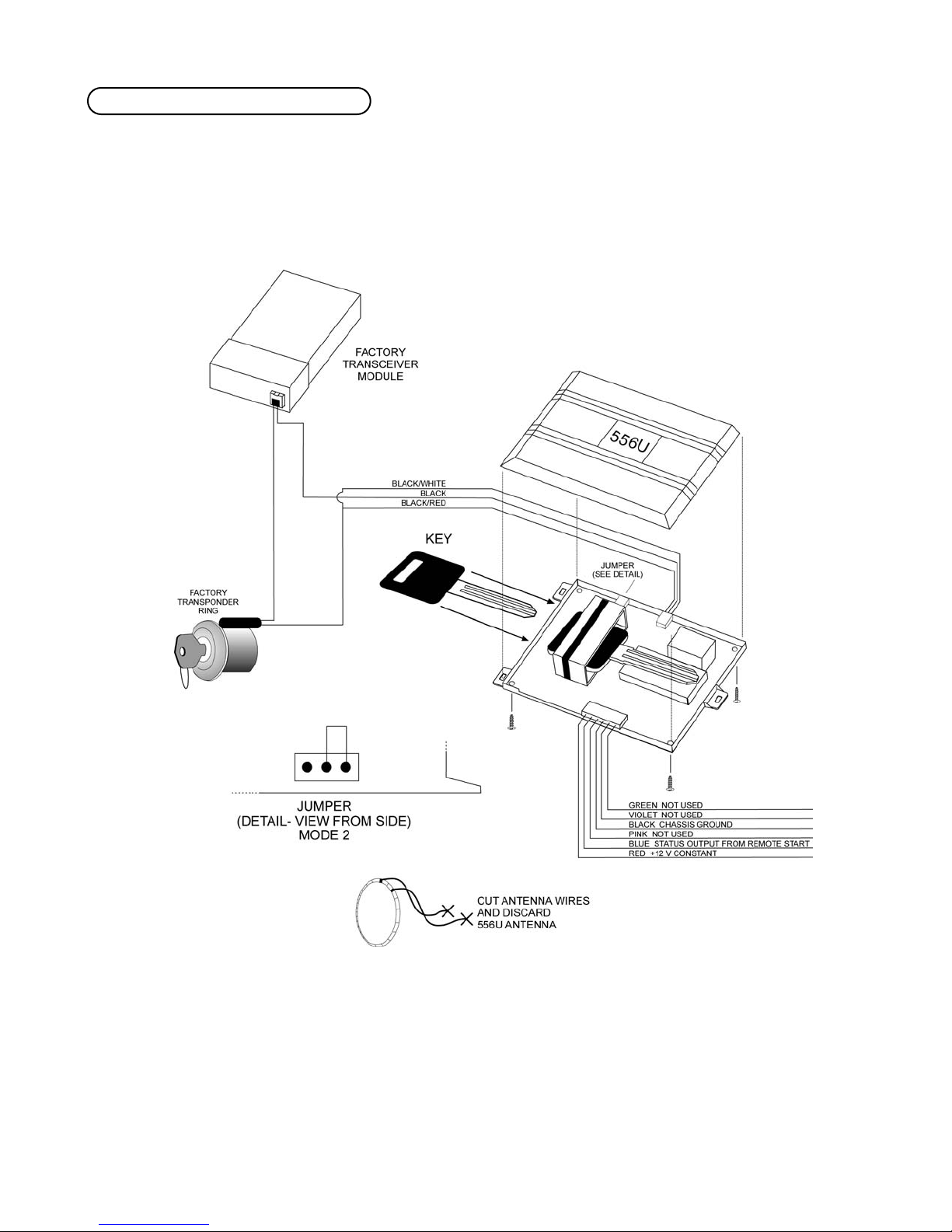 FACTORY TRANSCEIVER MODULE

556U

BLACK/WHITE
BLACK
BLACK/RED

KEY

JUMPER (SEE DETAIL)

FACTORY TRANSPONDER RING

JUMPER
(DETAIL- VIEW FROM SIDE)
MODE 2

GREEN NOT USED
VIOLET NOT USED
BLACK CHASSIS GROUND
PINK NOT USED
BLUE STATUS OUTPUT FROM REMOTE START
RED +12 V CONSTANT

CUT ANTENNA WIRES AND DISCARD 556U ANTENNA