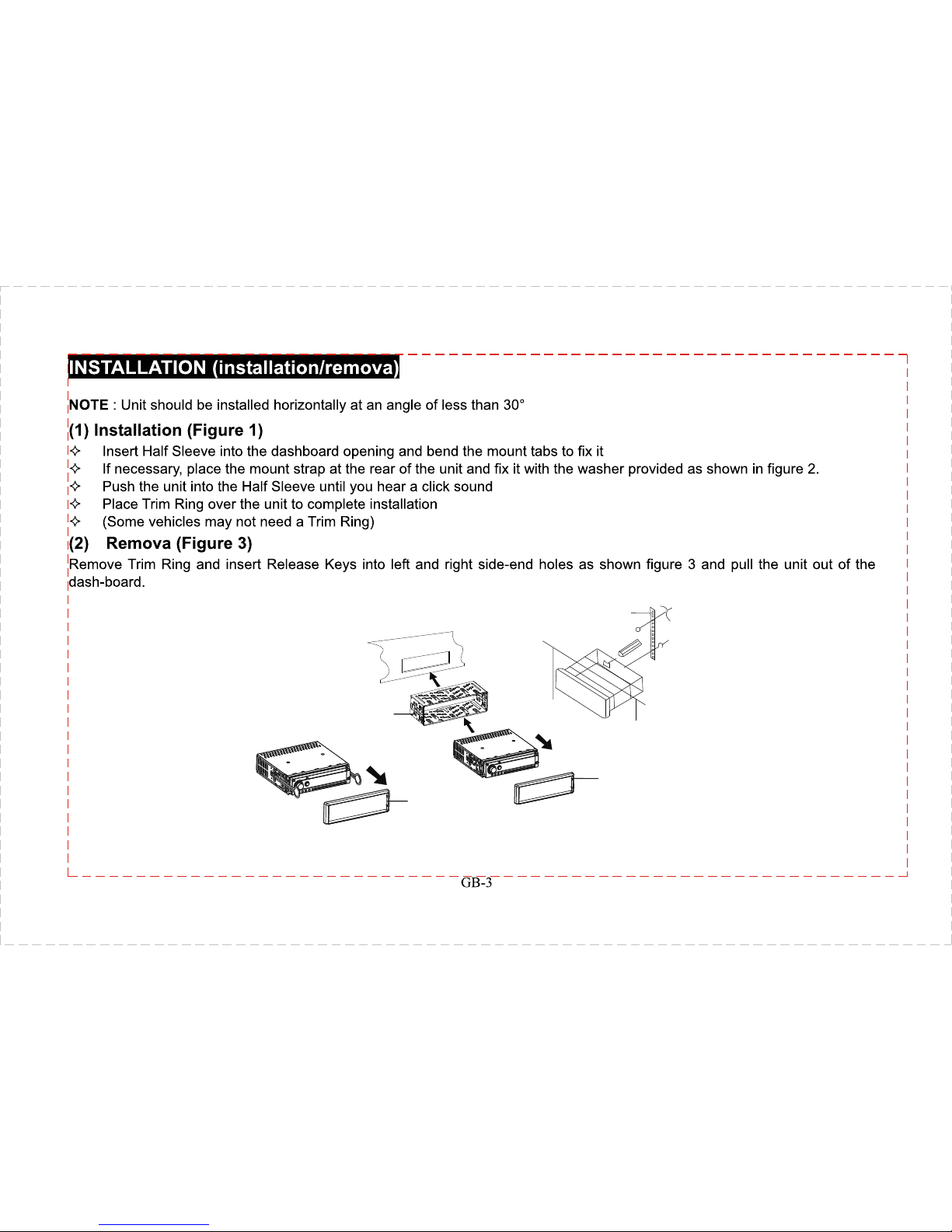 INSTALLATION (installation/remova)

NOTE : Unit should be installed horizontally at an angle of less than 30°

(1) Installation (Figure 1)

✧ Insert Half Sleeve into the dashboard opening and bend the mount tabs to fix it
✧ If necessary, place the mount strap at the rear of the unit and fix it with the washer provided as shown in figure 2.
✧ Push the unit into the Half Sleeve until you hear a click sound
✧ Place Trim Ring over the unit to complete installation
✧ (Some vehicles may not need a Trim Ring)

(2) Remova (Figure 3)

Remove Trim Ring and insert Release Keys into left and right side-end holes as shown figure 3 and pull the unit out of the dash-board.

GB-3