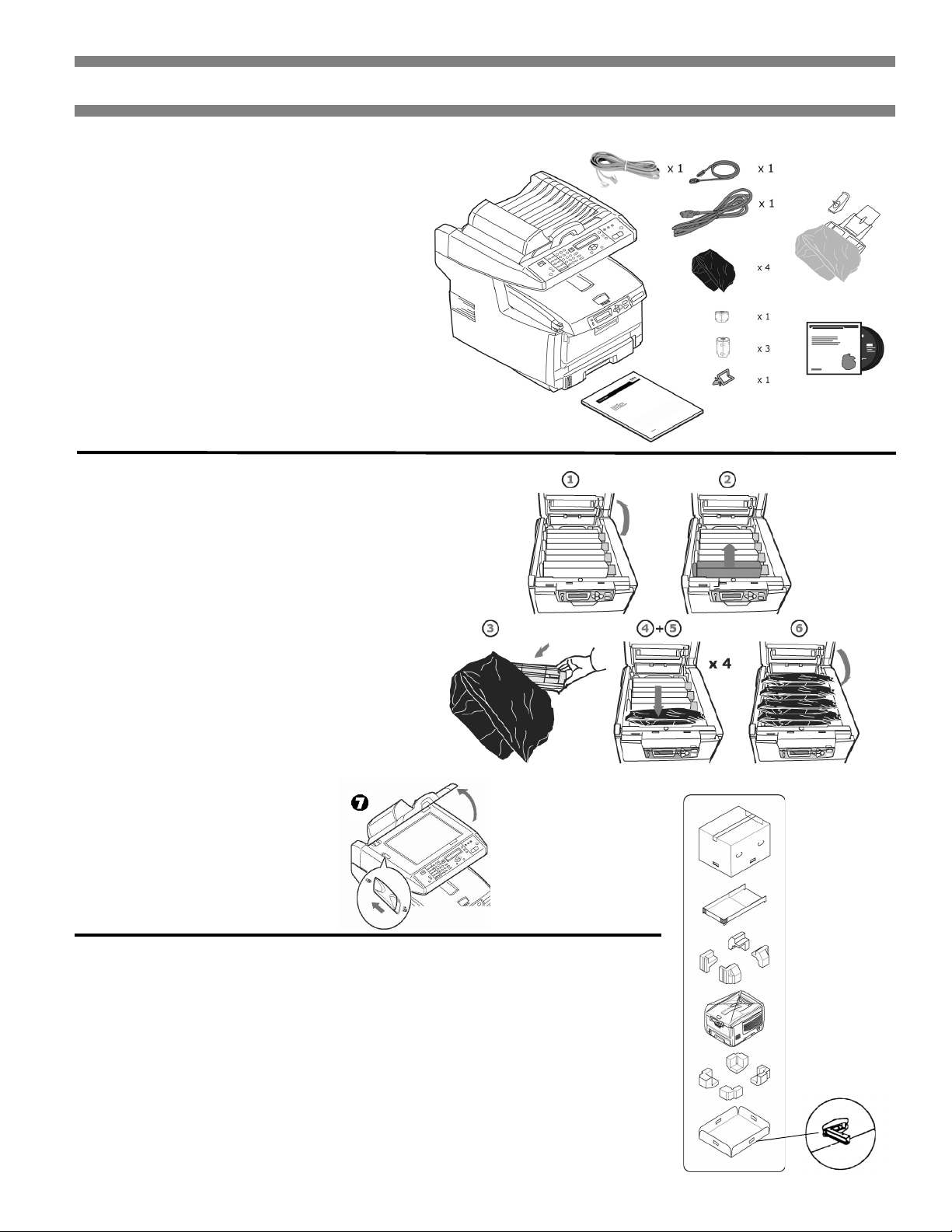 x 1
x 1
x 1
x 4
x 1
x 3
x 1

1
2
3
4+5
x 4
6
7