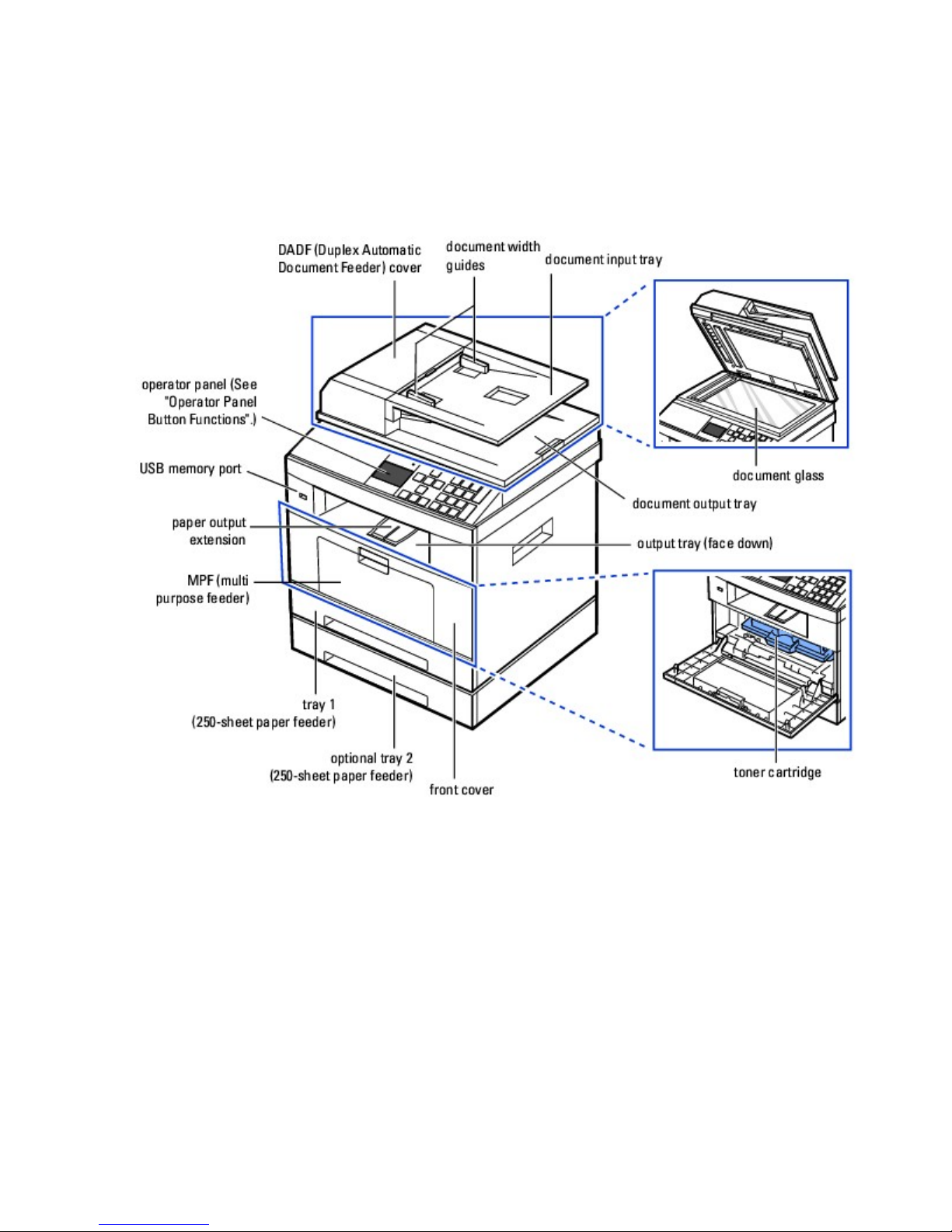 DADF (Duplex Automatic Document Feeder) cover

document width guides

document input tray

operator panel (See "Operator Panel Button Functions".)

USB memory port

paper output extension

MPF (multi purpose feeder)

tray 1 (250-sheet paper feeder)

optional tray 2 (250-sheet paper feeder)

front cover

document glass

document output tray

output tray (face down)

toner cartridge