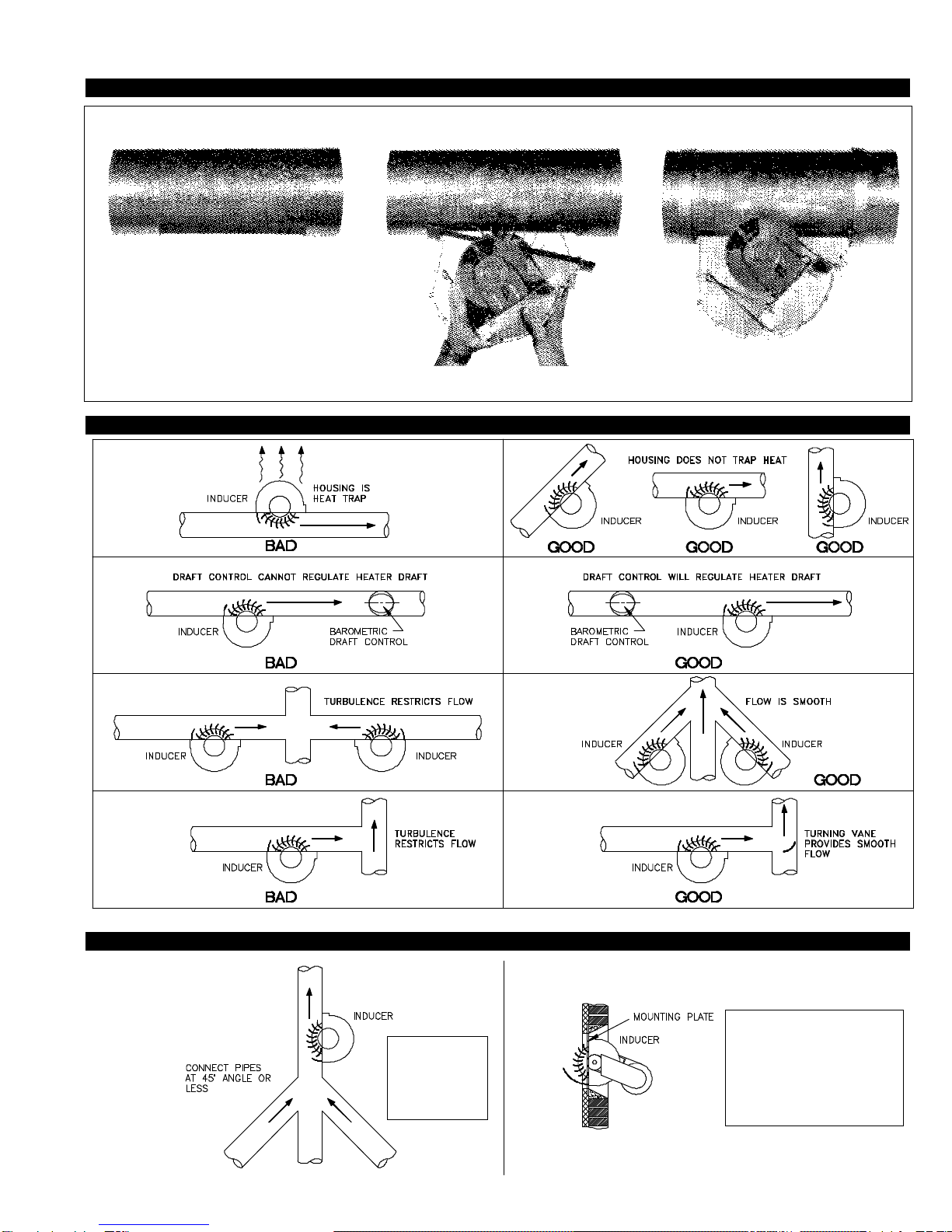 INDUCER

HOUSING IS HEAT TRAP

BAD

HOUSING DOES NOT TRAP HEAT

INDUCER

INDUCER

INDUCER

GOOD

GOOD

GOOD

DRAFT CONTROL CANNOT REGULATE HEATER DRAFT

INDUCER

BAROMETRIC DRAFT CONTROL

BAD

DRAFT CONTROL WILL REGULATE HEATER DRAFT

BAROMETRIC DRAFT CONTROL

INDUCER

GOOD

TURBULENCE RESTRICTS FLOW

INDUCER

INDUCER

BAD

FLOW IS SMOOTH

INDUCER

INDUCER

GOOD

TURBULENCE RESTRICTS FLOW

INDUCER

BAD

TURNING VANE PROVIDES SMOOTH FLOW

INDUCER

GOOD

INDUCER

CONNECT PIPES AT 45° ANGLE OR LESS

MOUNTING PLATE

INDUCER