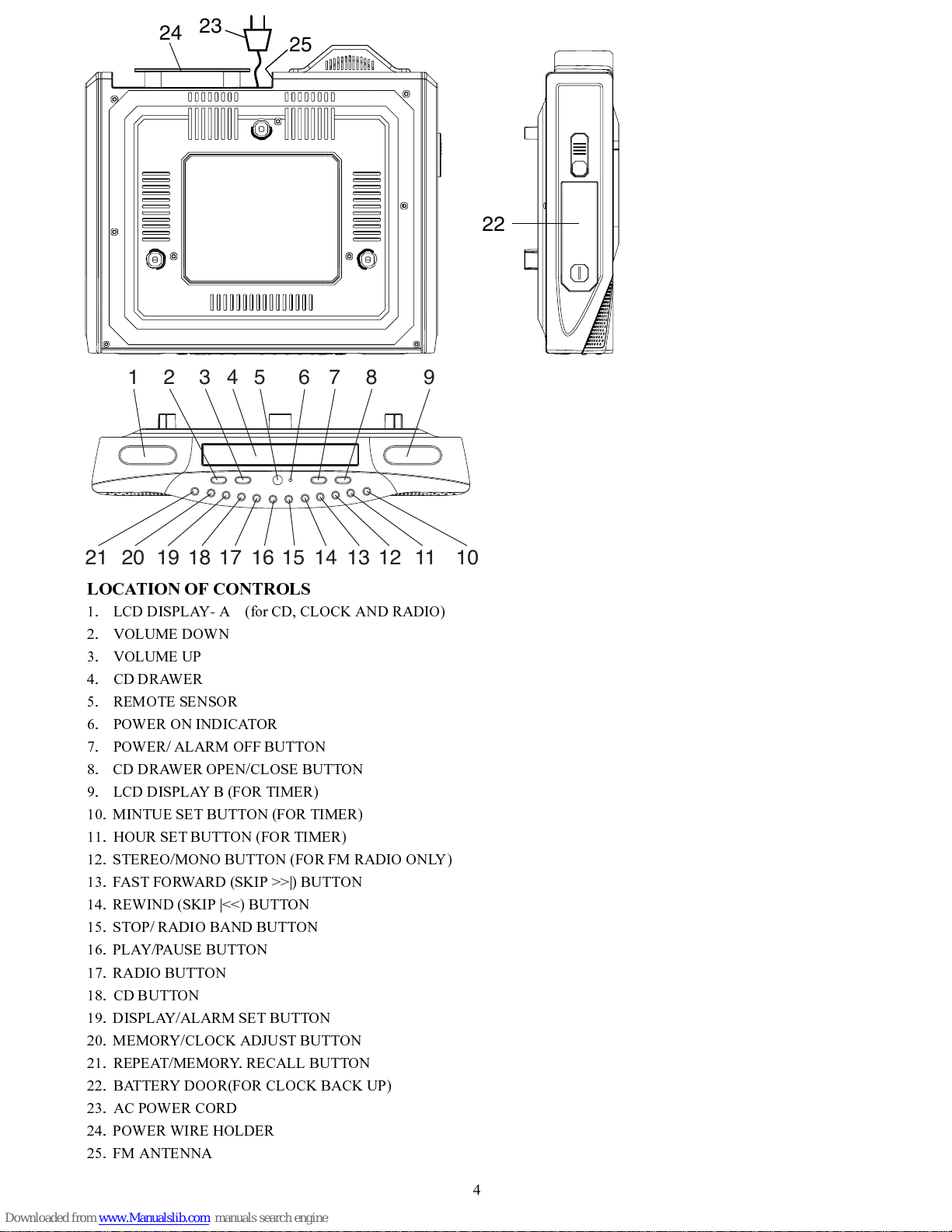 24 23 25

22

1 2 3 4 5 6 7 8 9

21 20 19 18 17 16 15 14 13 12 11 10

LOCATION OF CONTROLS

1. LCD DISPLAY- A (for CD, CLOCK AND RADIO)
2. VOLUME DOWN
3. VOLUME UP
4. CD DRAWER
5. REMOTE SENSOR
6. POWER ON INDICATOR
7. POWER/ ALARM OFF BUTTON
8. CD DRAWER OPEN/CLOSE BUTTON
9. LCD DISPLAY B (FOR TIMER)
10. MINTUE SET BUTTON (FOR TIMER)
11. HOUR SET BUTTON (FOR TIMER)
12. STEREO/MONO BUTTON (FOR FM RADIO ONLY)
13. FAST FORWARD (SKIP >>|) BUTTON
14. REWIND (SKIP |<<) BUTTON
15. STOP/ RADIO BAND BUTTON
16. PLAY/PAUSE BUTTON
17. RADIO BUTTON
18. CD BUTTON
19. DISPLAY/ALARM SET BUTTON
20. MEMORY/CLOCK ADJUST BUTTON
21. REPEAT/MEMORY. RECALL BUTTON
22. BATTERY DOOR(FOR CLOCK BACK UP)
23. AC POWER CORD
24. POWER WIRE HOLDER
25. FM ANTENNA

4

Downloaded from www.Manualslib.com manuals search engine