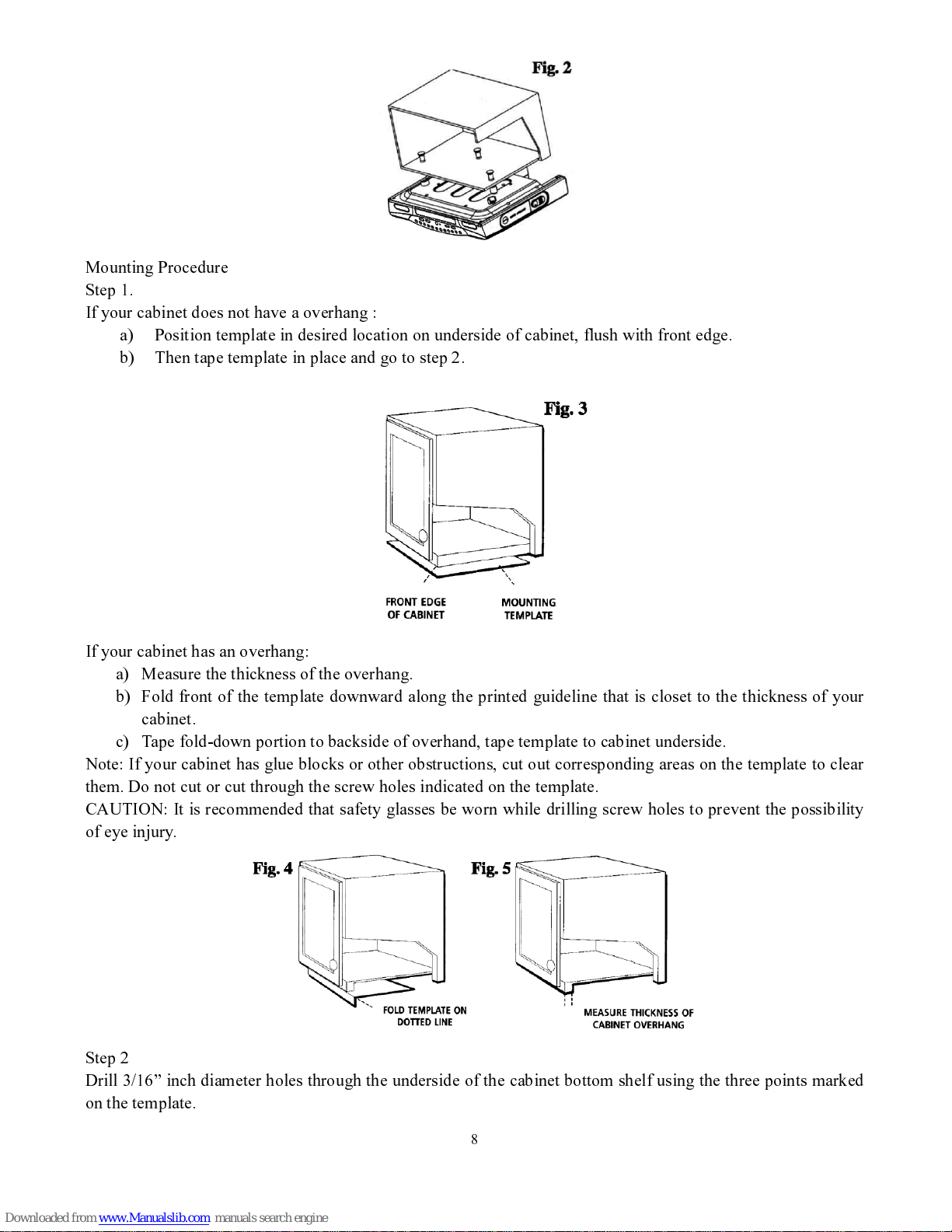 Fig. 2

Mounting Procedure
Step 1.
If your cabinet does not have a overhang :
a) Position template in desired location on underside of cabinet, flush with front edge.
b) Then tape template in place and go to step 2.

Fig. 3

FRONT EDGE OF CABINET

MOUNTING TEMPLATE

If your cabinet has an overhang:
a) Measure the thickness of the overhang.
b) Fold front of the template downward along the printed guideline that is closet to the thickness of your cabinet.
c) Tape fold-down portion to backside of overhand, tape template to cabinet underside.
Note: If your cabinet has glue blocks or other obstructions, cut out corresponding areas on the template to clear them. Do not cut or cut through the screw holes indicated on the template.
CAUTION: It is recommended that safety glasses be worn while drilling screw holes to prevent the possibility of eye injury.

Fig. 4

FOLD TEMPLATE ON DOTTED LINE

Fig. 5

MEASURE THICKNESS OF CABINET OVERHANG

Step 2
Drill 3/16” inch diameter holes through the underside of the cabinet bottom shelf using the three points marked on the template.

8

Downloaded from www.Manualslib.com manuals search engine