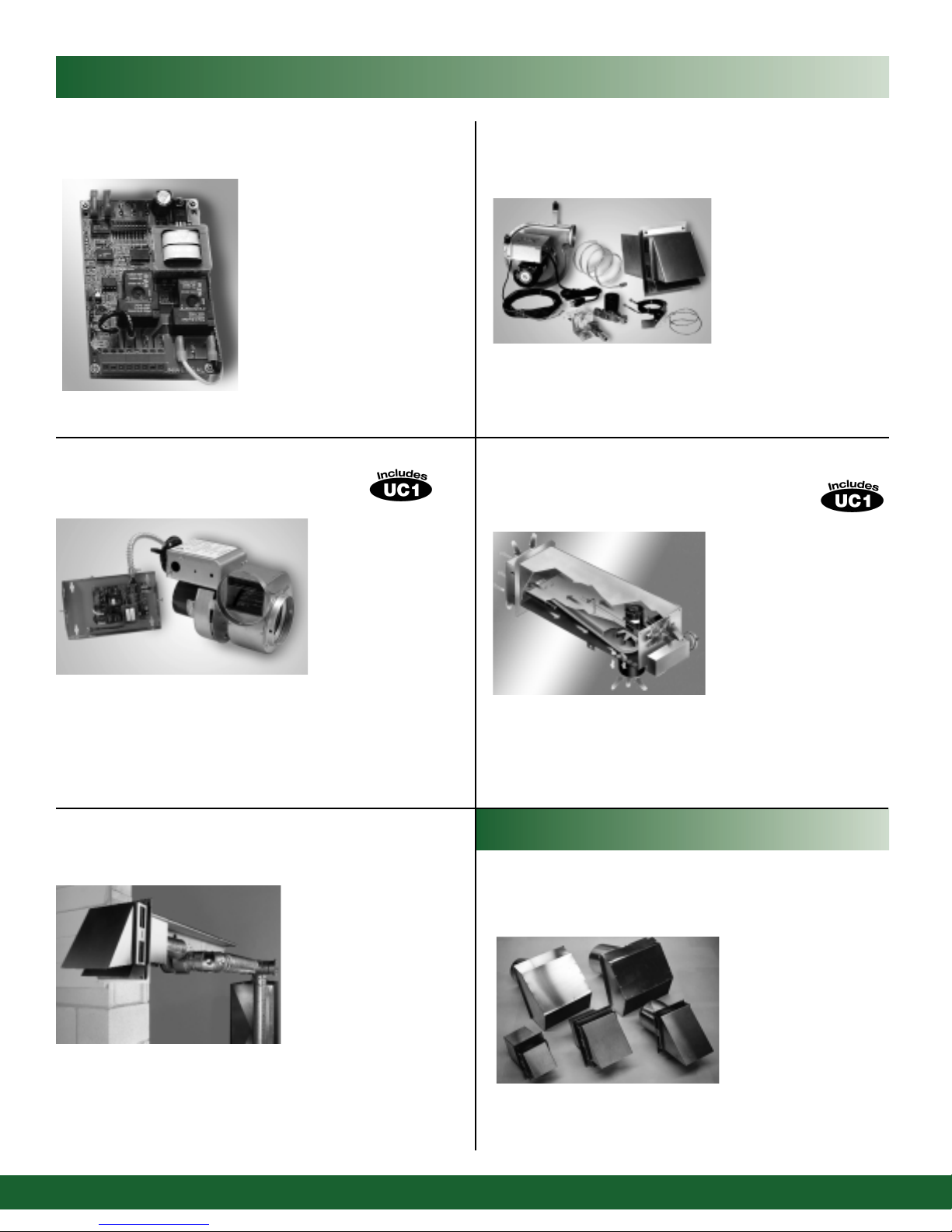 Includes
UC1

Includes
UC1