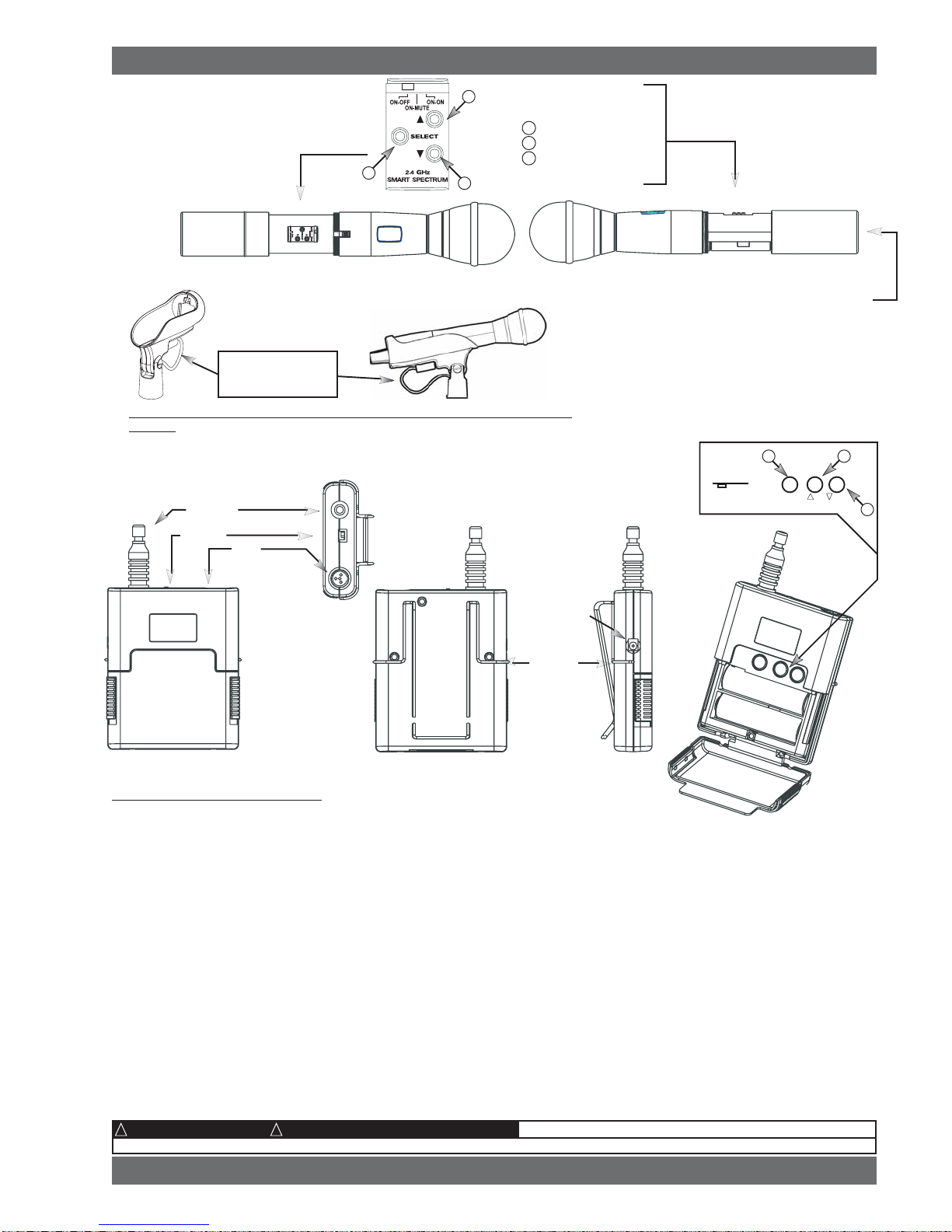 ON-OFF
ON-ON
ON-MUTE
SELECT
2.4 GHz
SMART SPECTRUM