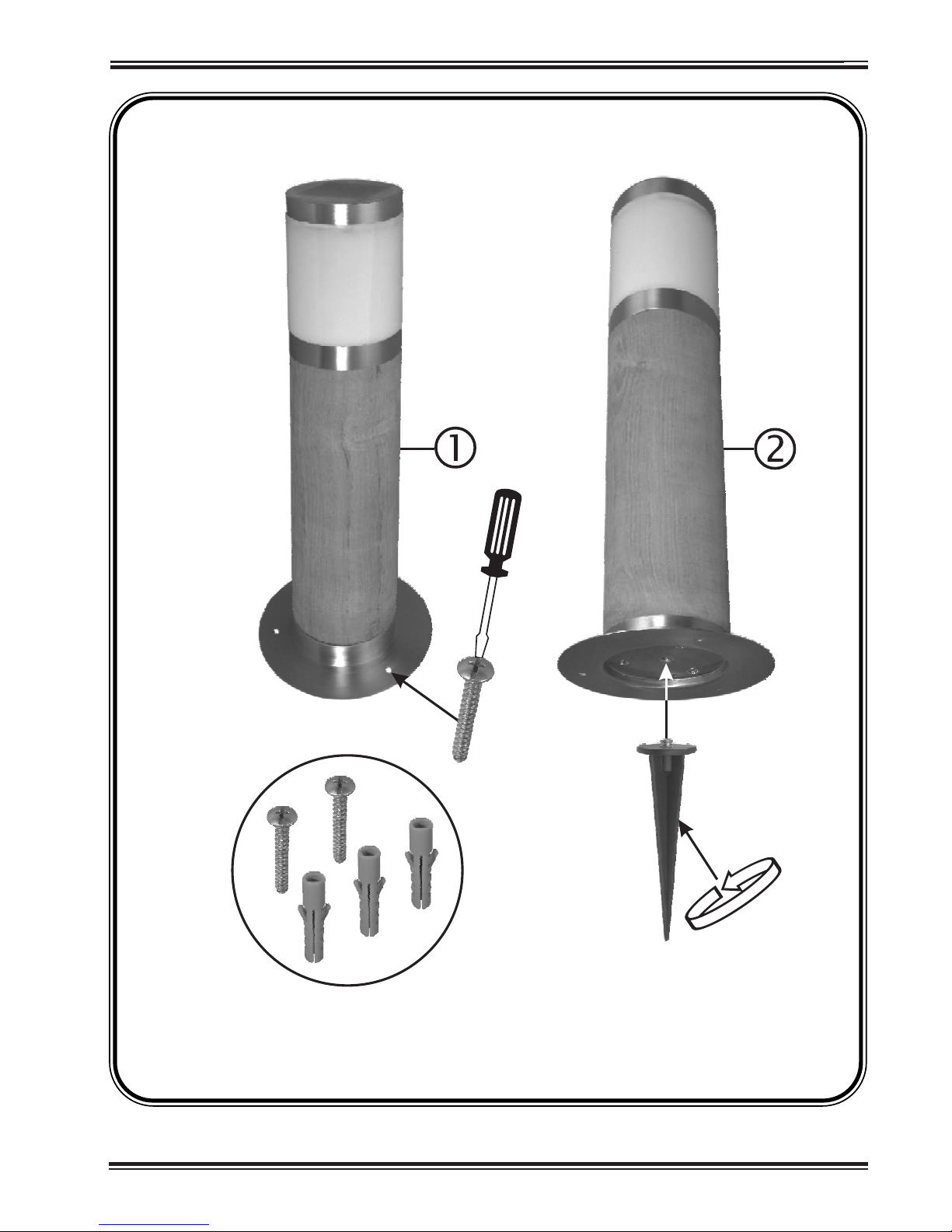 ①

②