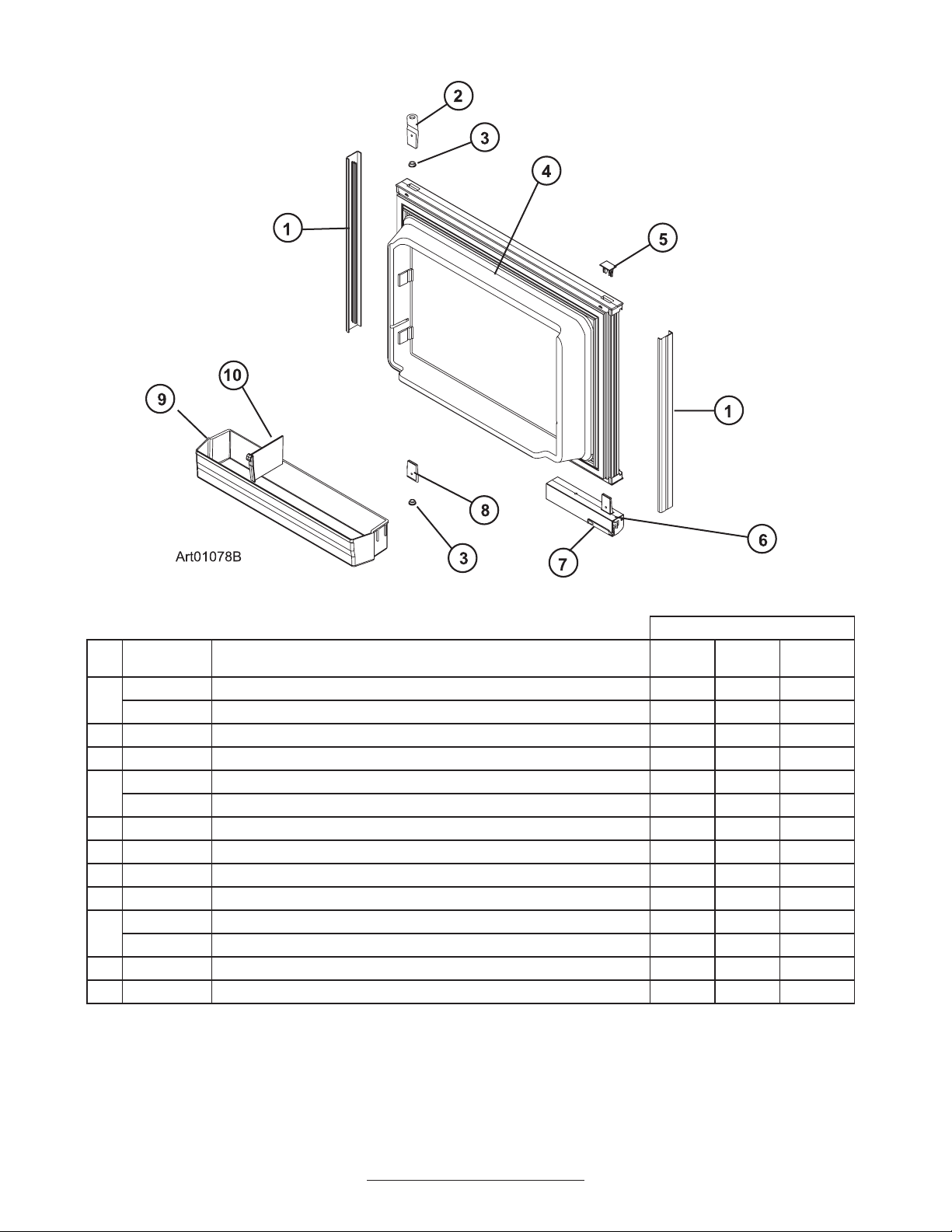 2
3
4
1
5
10
9
1
8
6
3
7
Art01078B