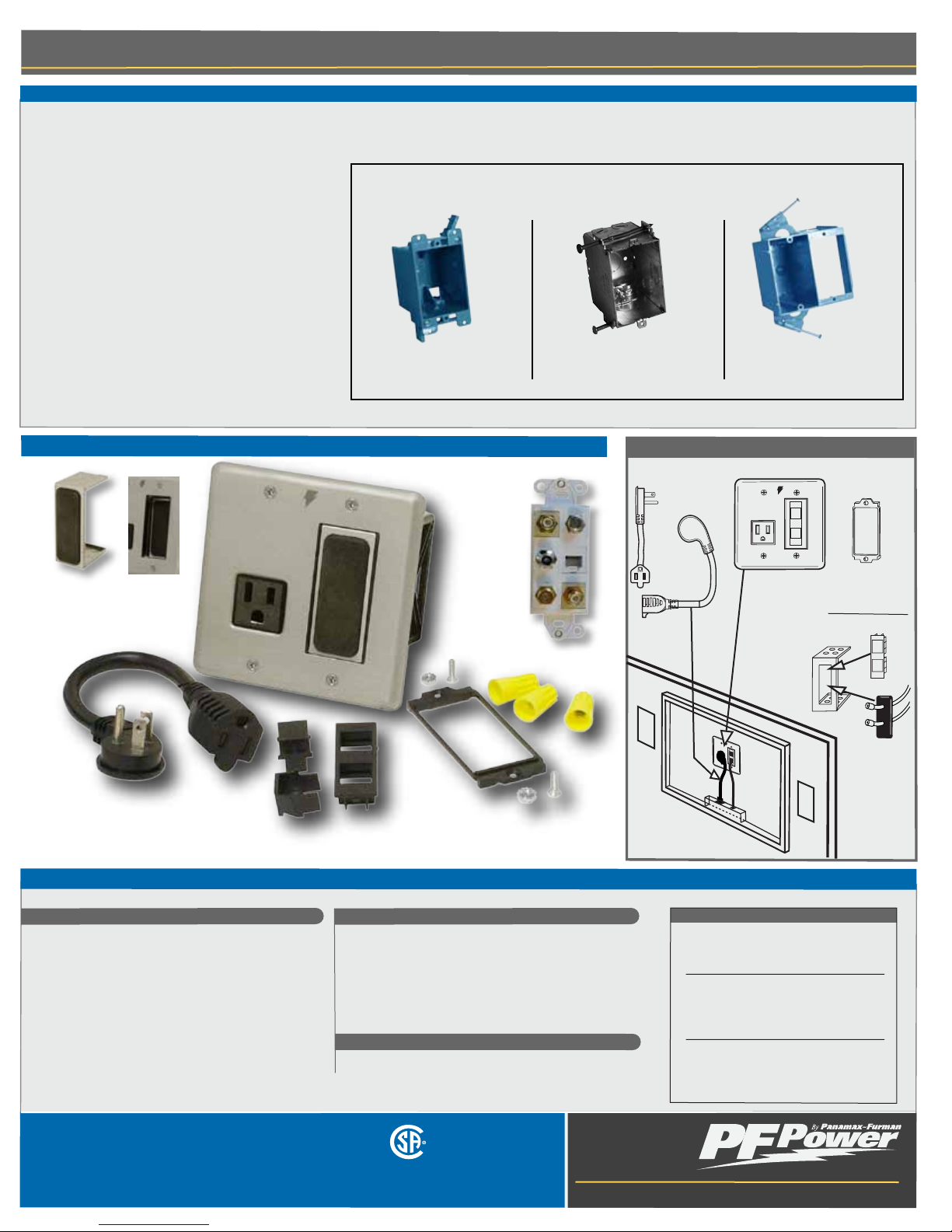 By Panamax-Furman
PF Power