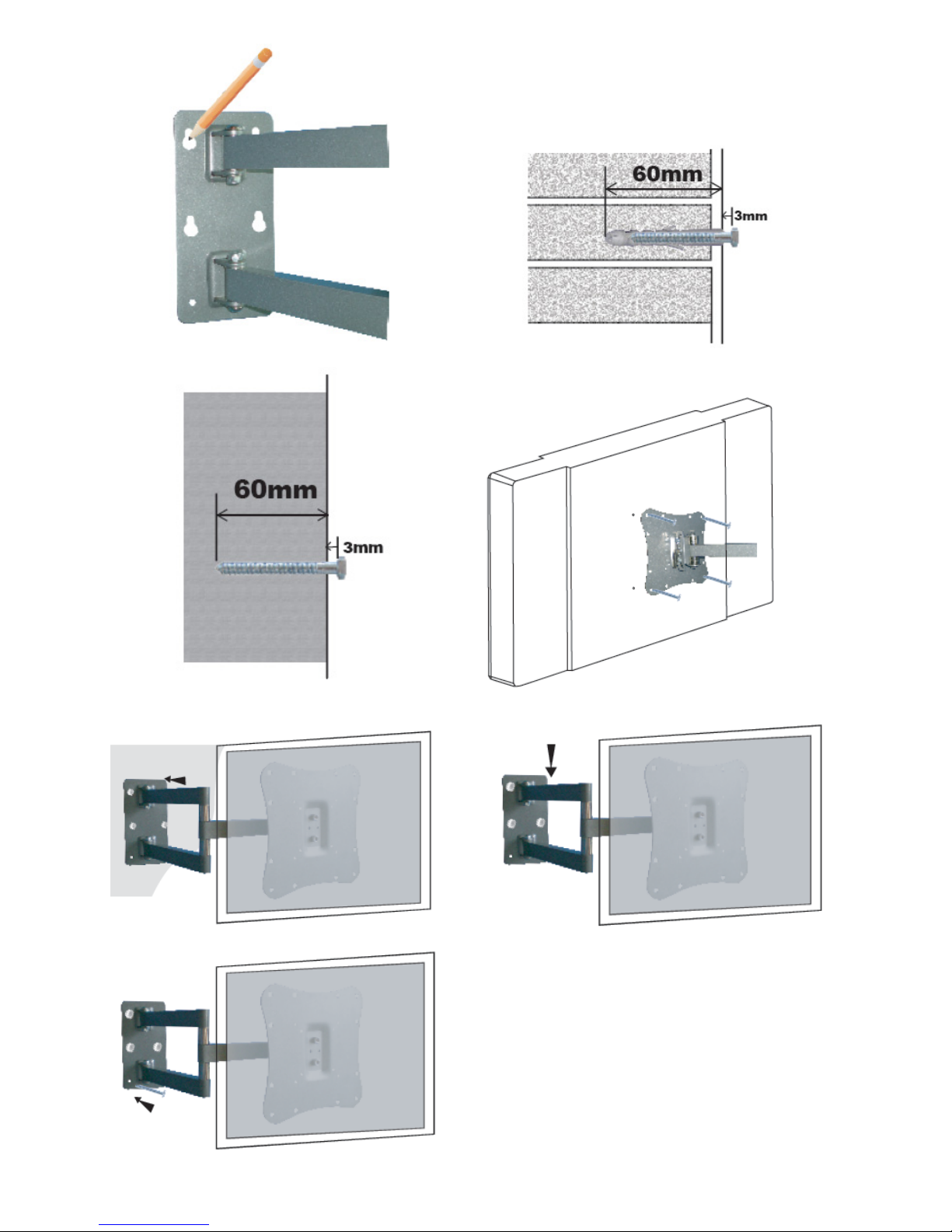 60mm
3mm

60mm
3mm