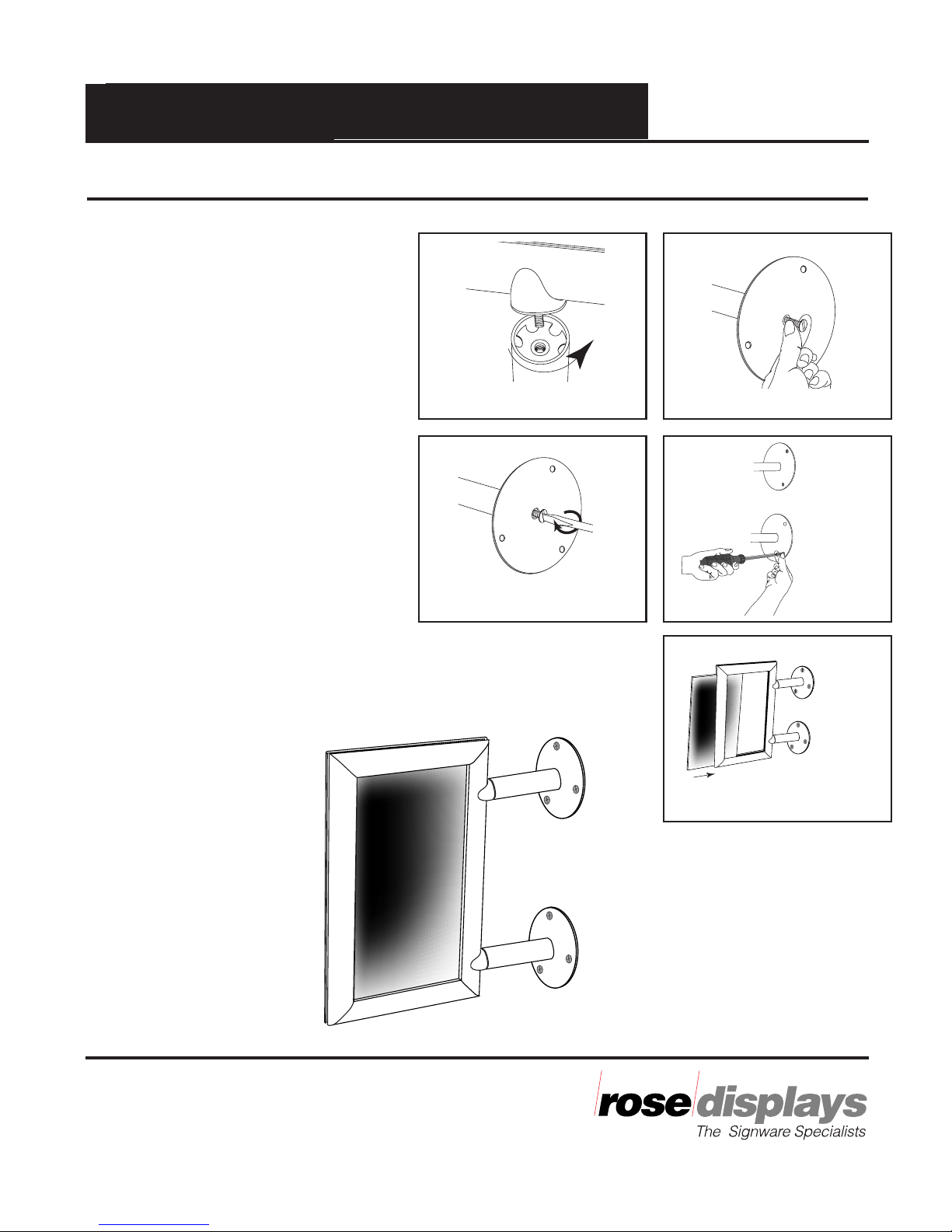 rose displays
The Signware Specialists