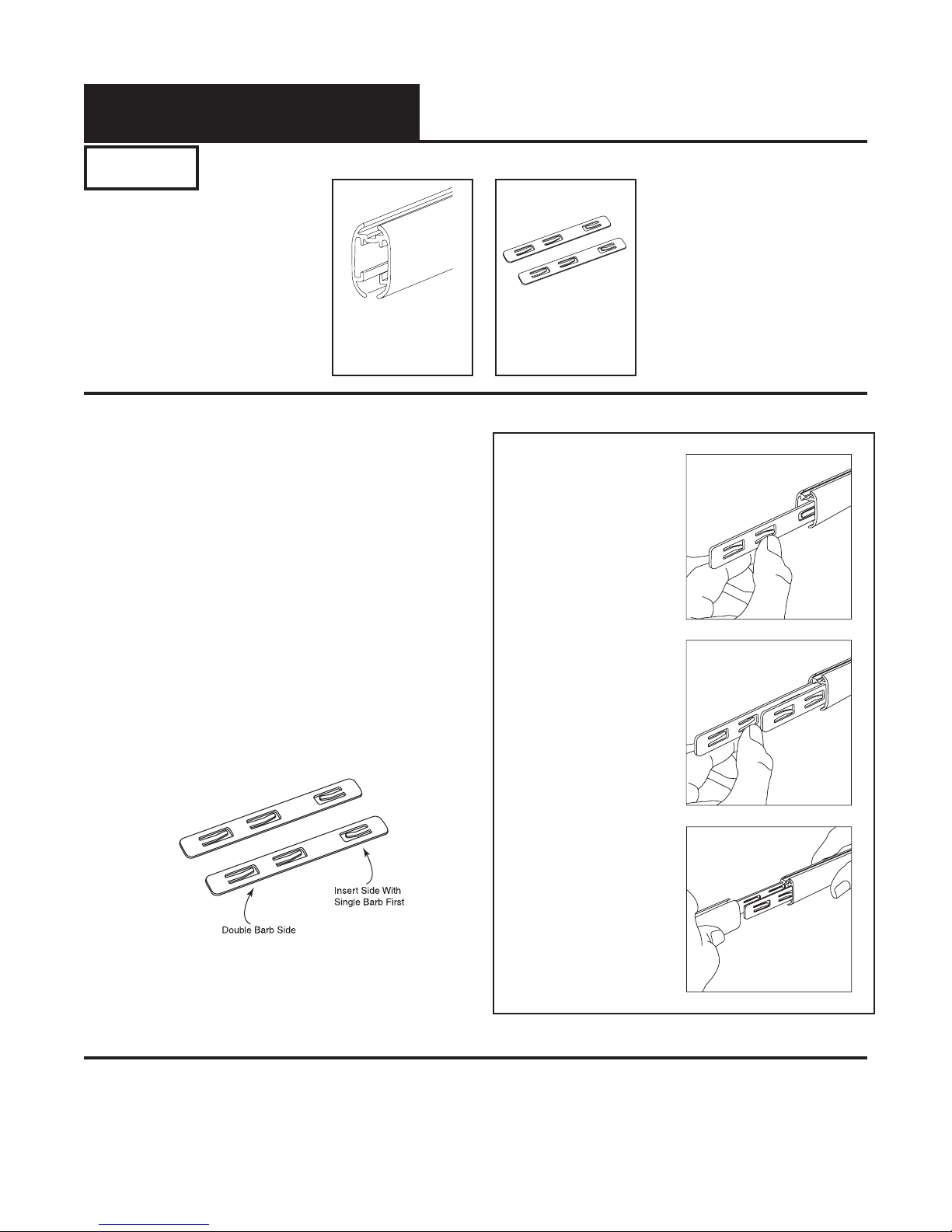 Insert Side With Single Barb First

Double Barb Side