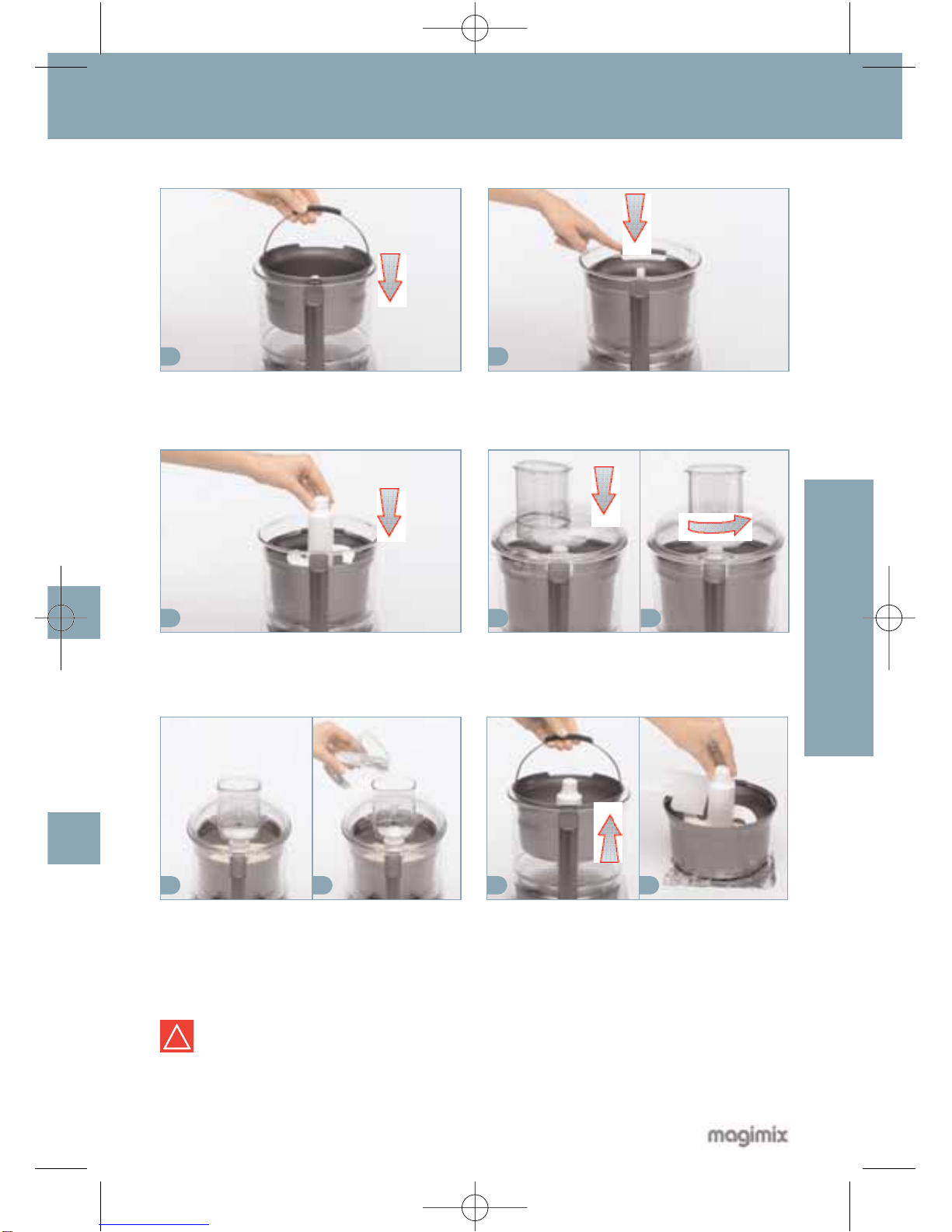 magimix