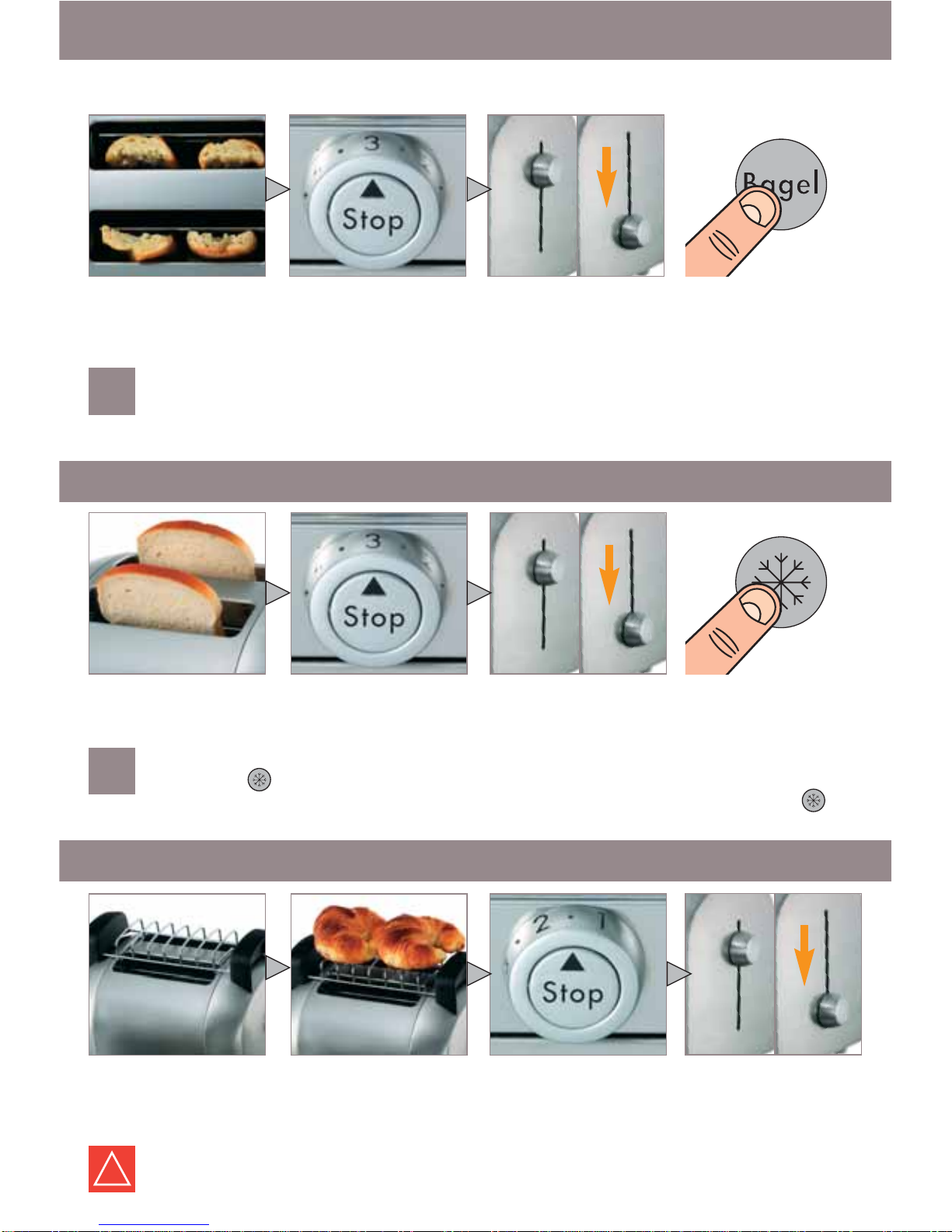 3
Stop
Bagel
3
Stop
2
1
Stop