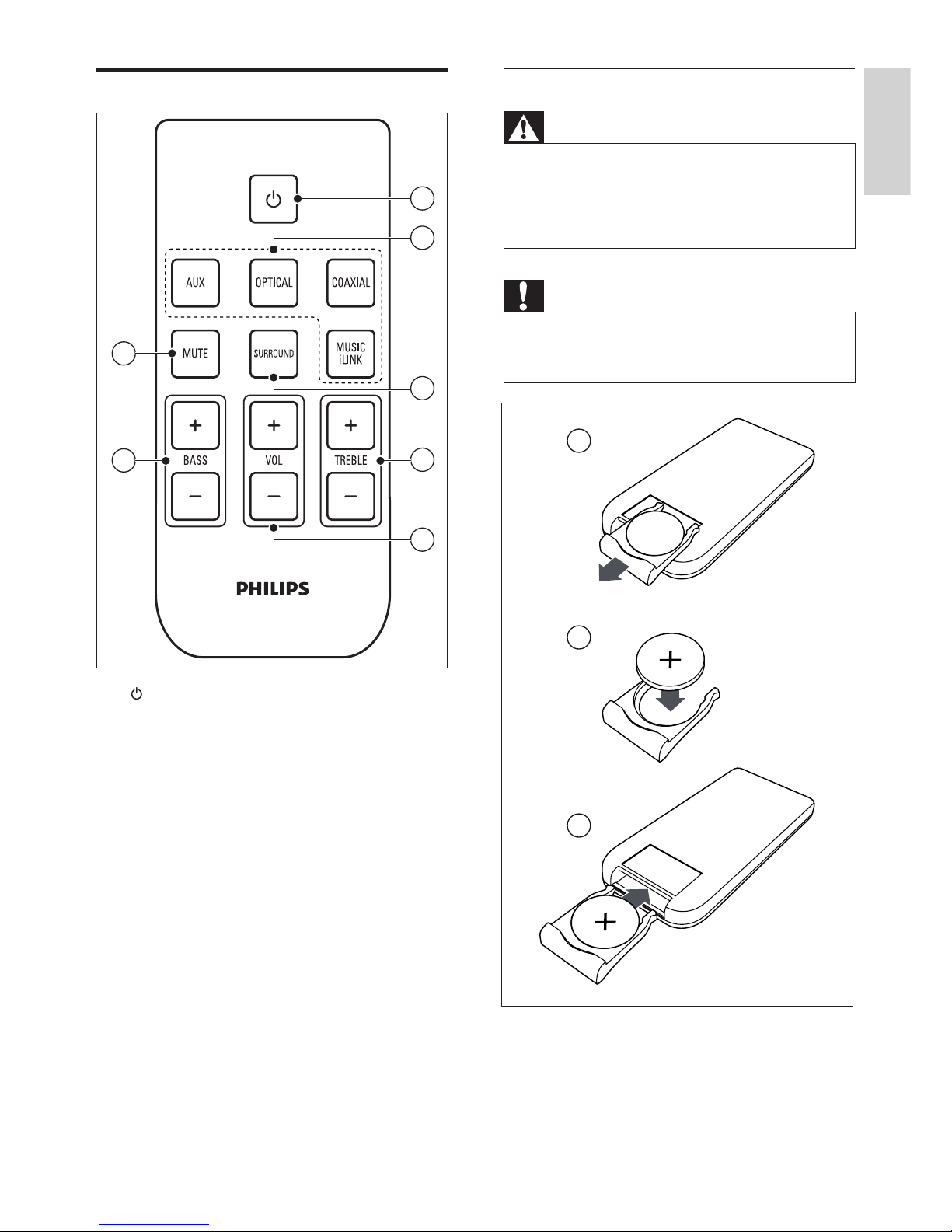 AUX

OPTICAL

COAXIAL

MUTE

SURROUND

MUSIC iLINK

+

BASS

−

+

VOL

−

+

TREBLE

−

PHILIPS

+

+