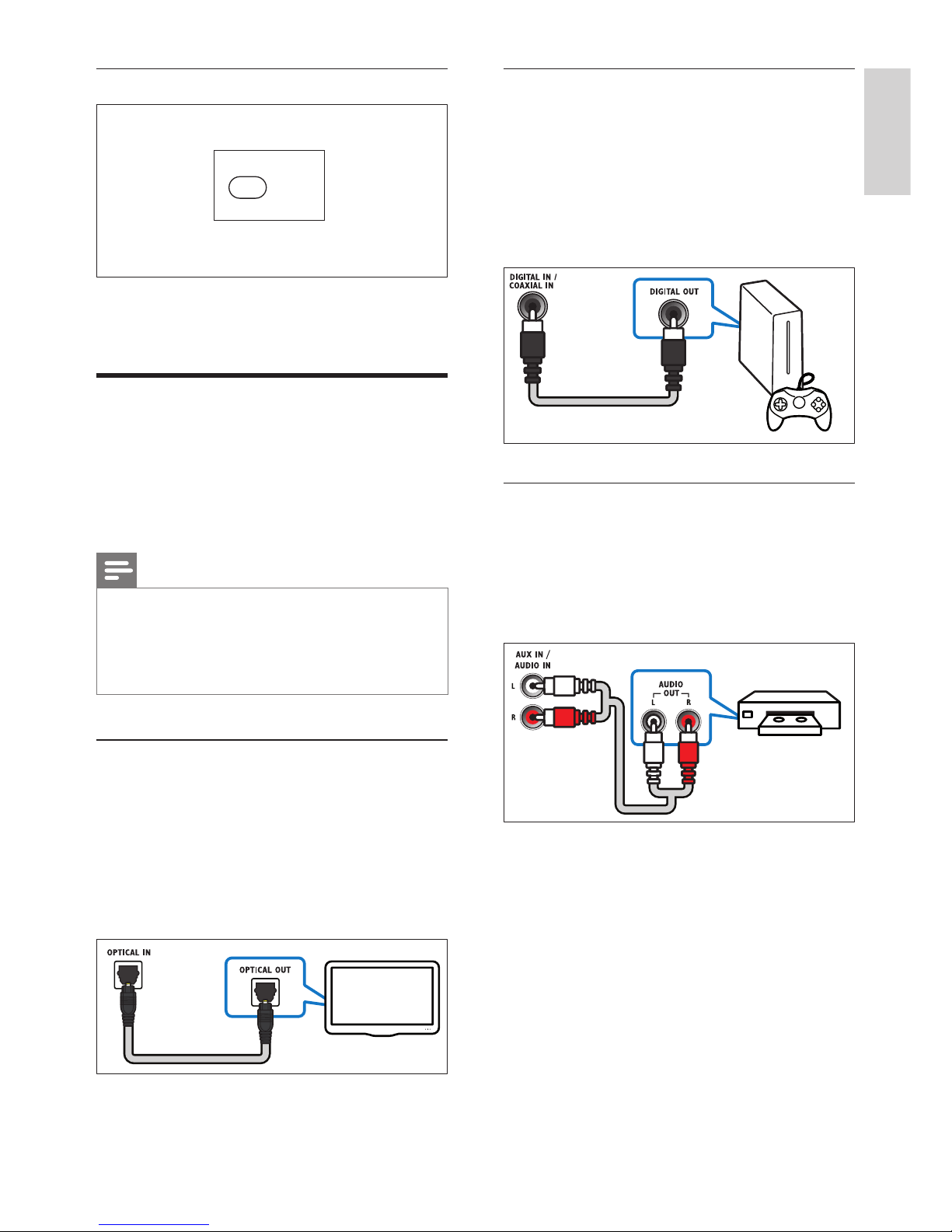 DIGITAL IN / COAXIAL IN

DIGITAL OUT

AUX IN / AUDIO IN

L

R

AUDIO OUT

L

R

OPTICAL IN

OPTICAL OUT