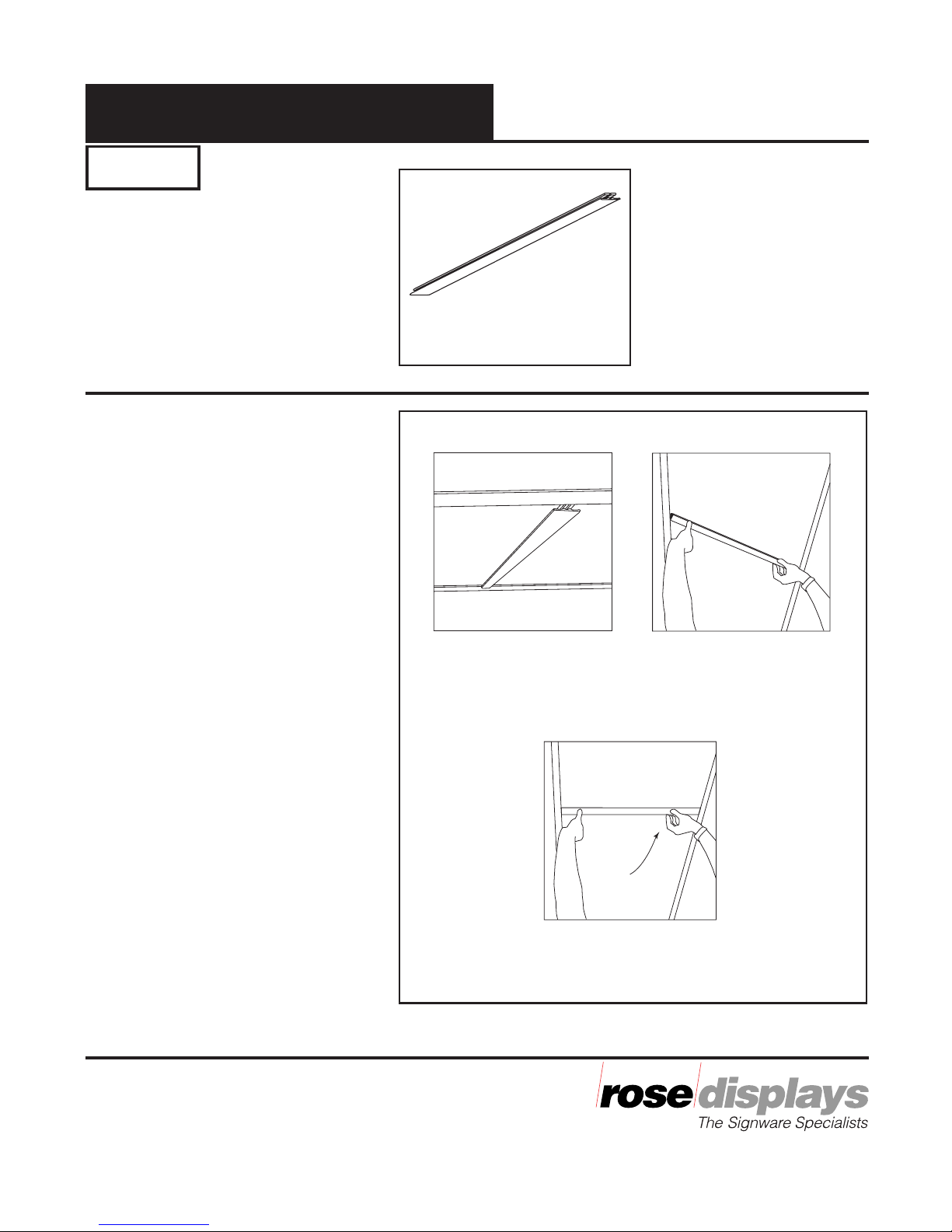 rose displays
The Signware Specialists