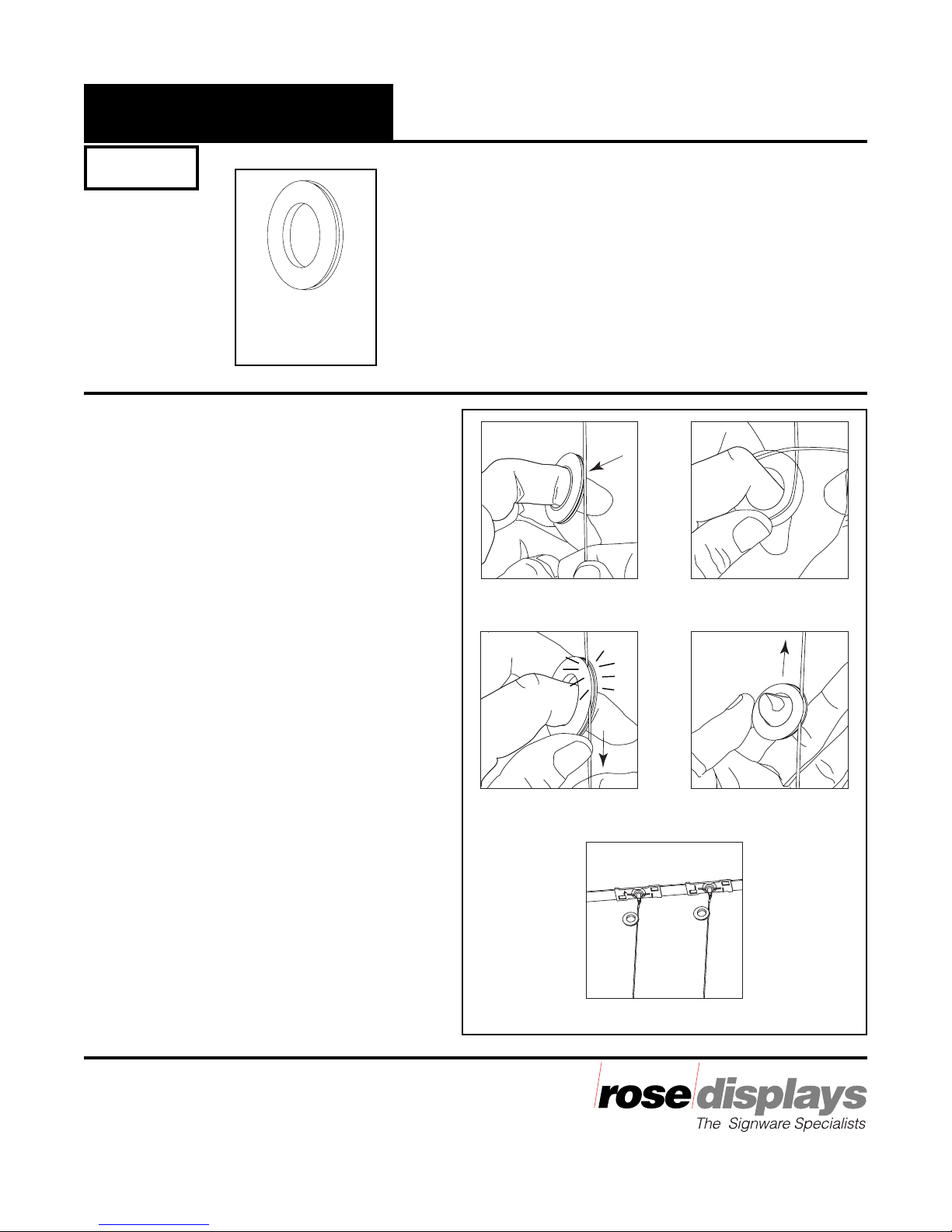 rose displays
The Signware Specialists