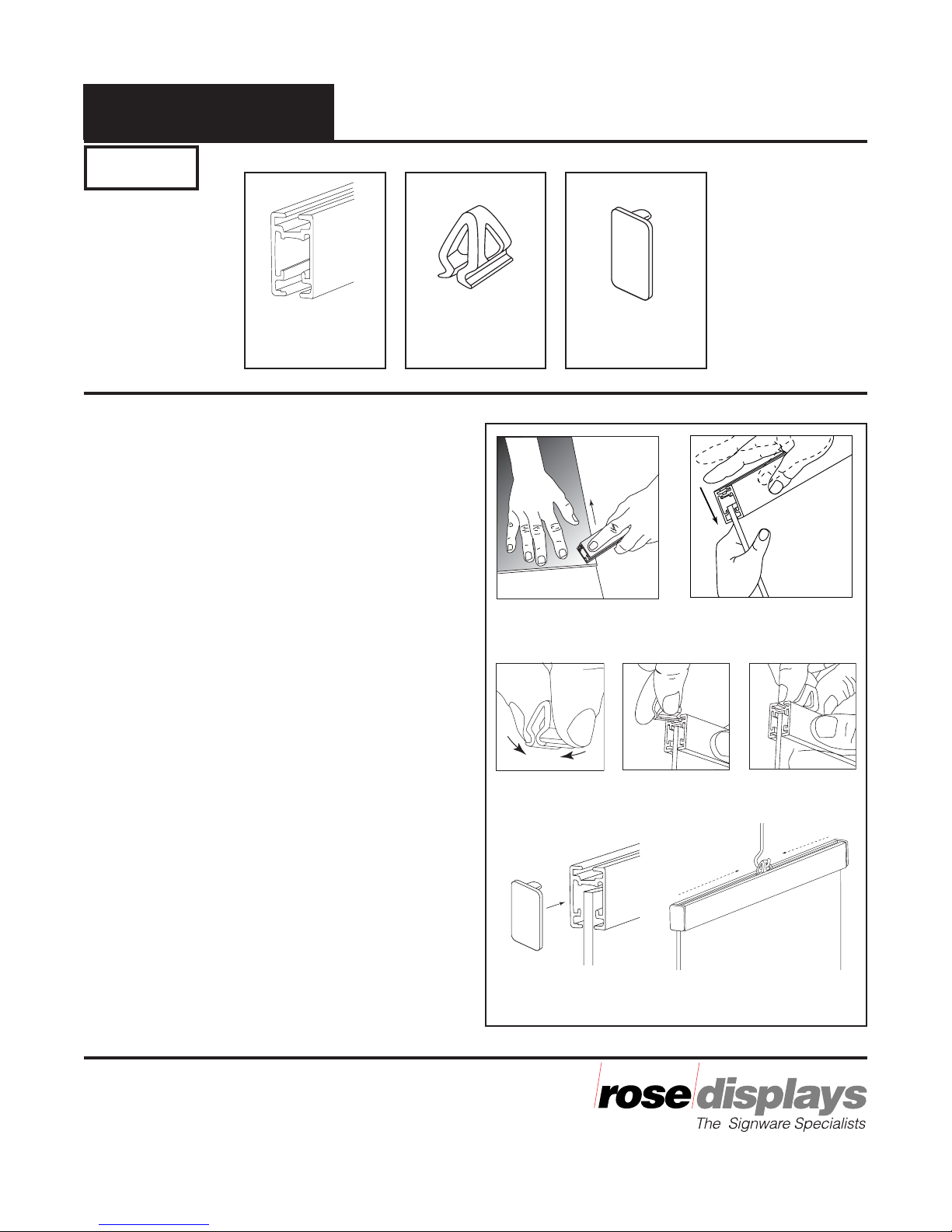 rose displays
The Signware Specialists