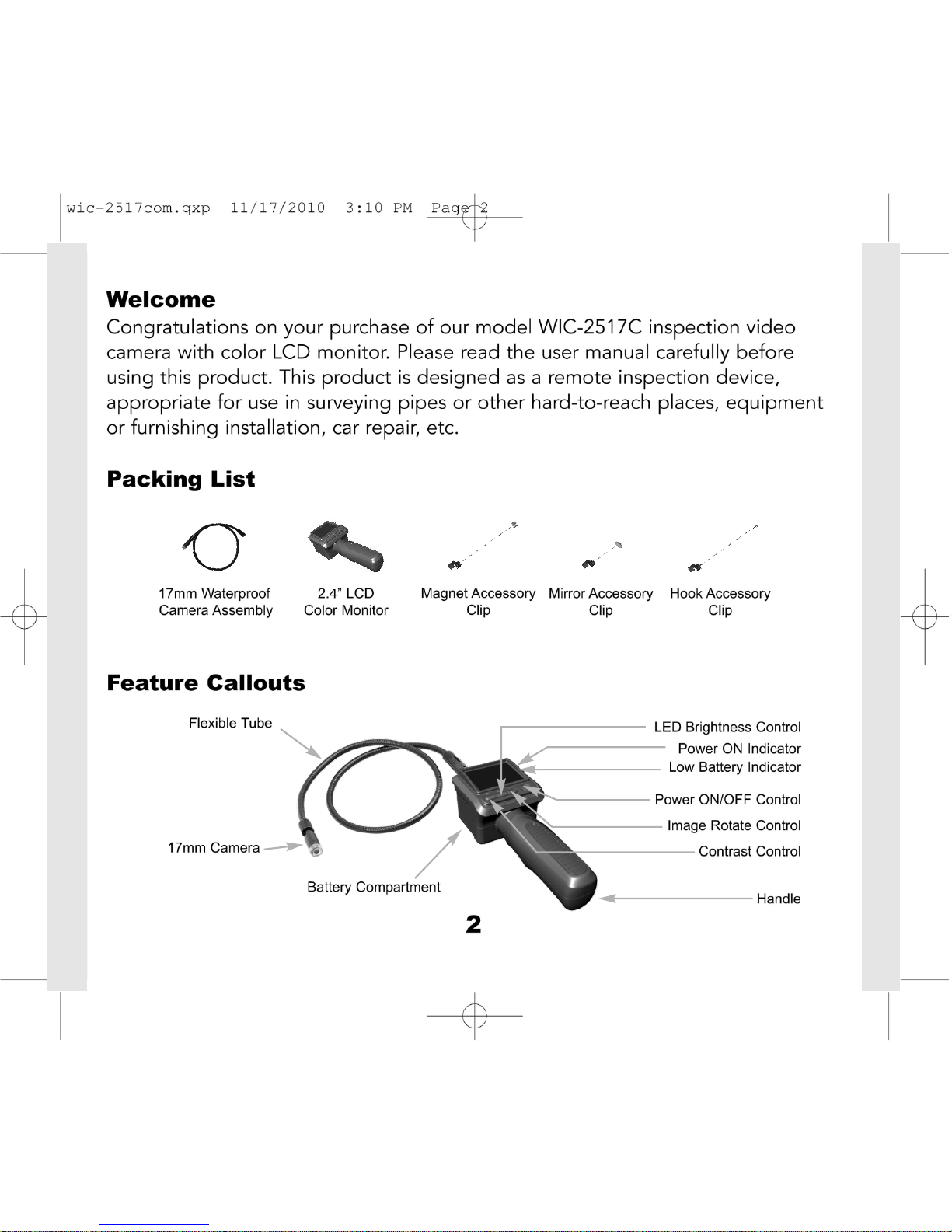 wic-2517com.qxp 11/17/2010 3:10 PM Page 2

Welcome

Congratulations on your purchase of our model WIC-2517C inspection video camera with color LCD monitor. Please read the user manual carefully before using this product. This product is designed as a remote inspection device, appropriate for use in surveying pipes or other hard-to-reach places, equipment or furnishing installation, car repair, etc.

Packing List

17mm Waterproof Camera Assembly

2.4" LCD Color Monitor

Magnet Accessory Clip

Mirror Accessory Clip

Hook Accessory Clip

Feature Callouts

Flexible Tube

17mm Camera

Battery Compartment

LED Brightness Control

Power ON Indicator

Low Battery Indicator

Power ON/OFF Control

Image Rotate Control

Contrast Control

Handle

2