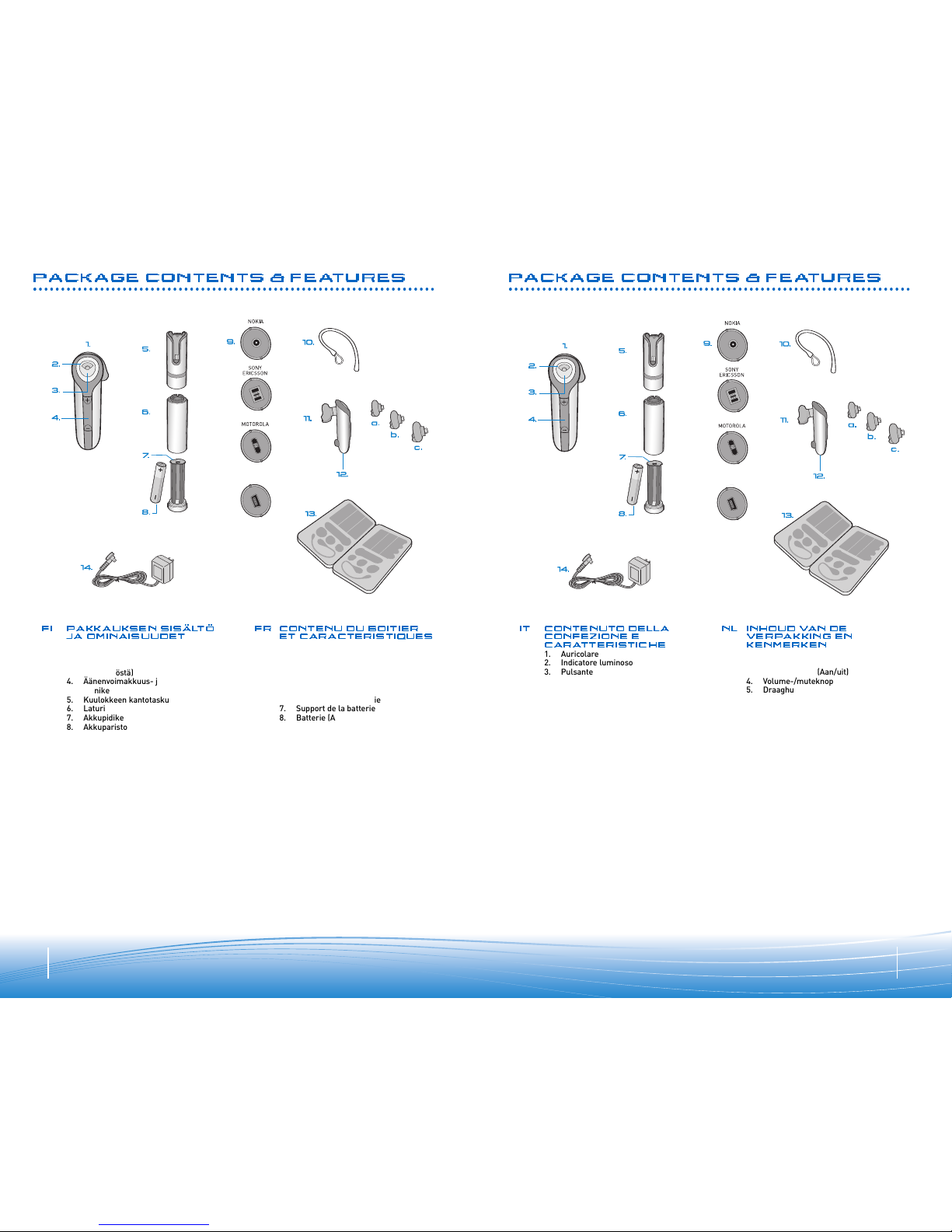 PACKAGE CONTENTS & FEATURES

1.
2.
3.
4.
5.
6.
7.
8.
9.
NOKIA
SONY ERICSSON
MOTOROLA
10.
11.
a.
b.
c.
12.
13.
14.

FI PAKKAUKSEN SISÄLTÖ JA OMINAISUUDET

östä)
4. Äänenvoimakkuus- j
nike
5. Kuulokkeen kantotasku
6. Laturi
7. Akkupidike
8. Akkuparisto

FR CONTENU DU BOITIER ET CARACTERISTIQUES

ie
7. Support de la batterie
8. Batterie (A

PACKAGE CONTENTS & FEATURES

1.
2.
3.
4.
5.
6.
7.
8.
9.
NOKIA
SONY ERICSSON
MOTOROLA
10.
11.
a.
b.
c.
12.
13.
14.

IT CONTENUTO DELLA CONFEZIONE E CARATTERISTICHE
1. Auricolare
2. Indicatore luminoso
3. Pulsante

NL INHOUD VAN DE VERPAKKING EN KENMERKEN

(Aan/uit)
4. Volume-/muteknop
5. Draaghu