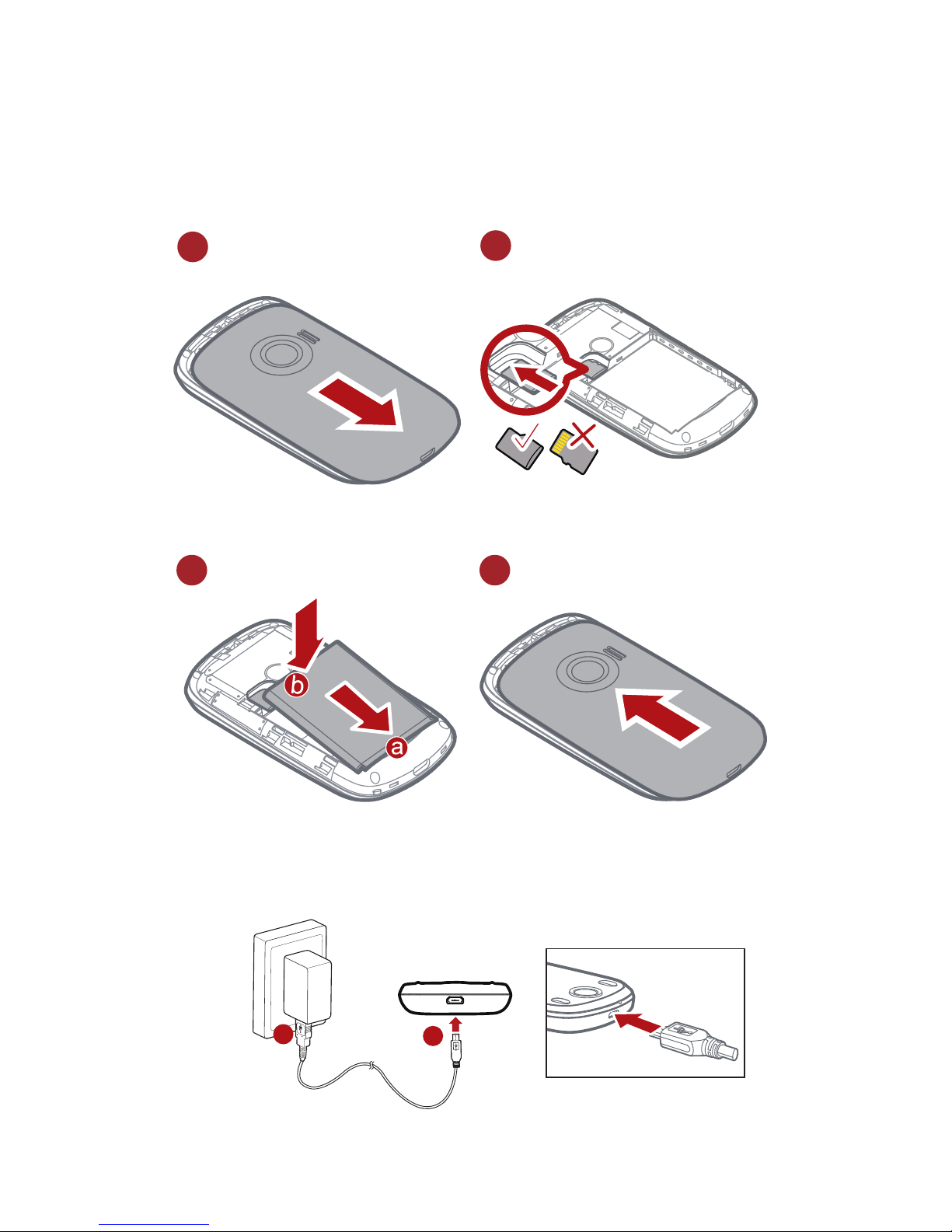 b

a