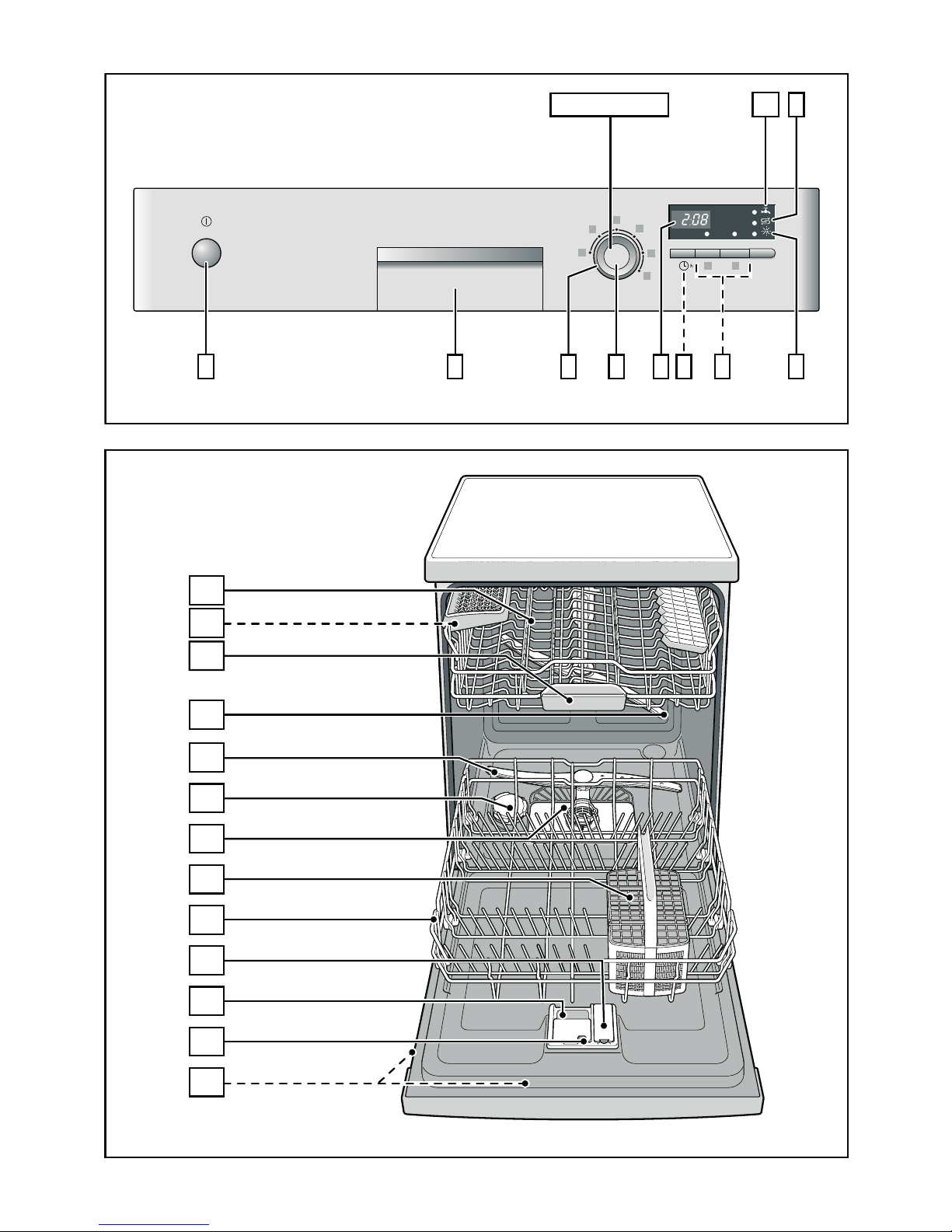 2:08