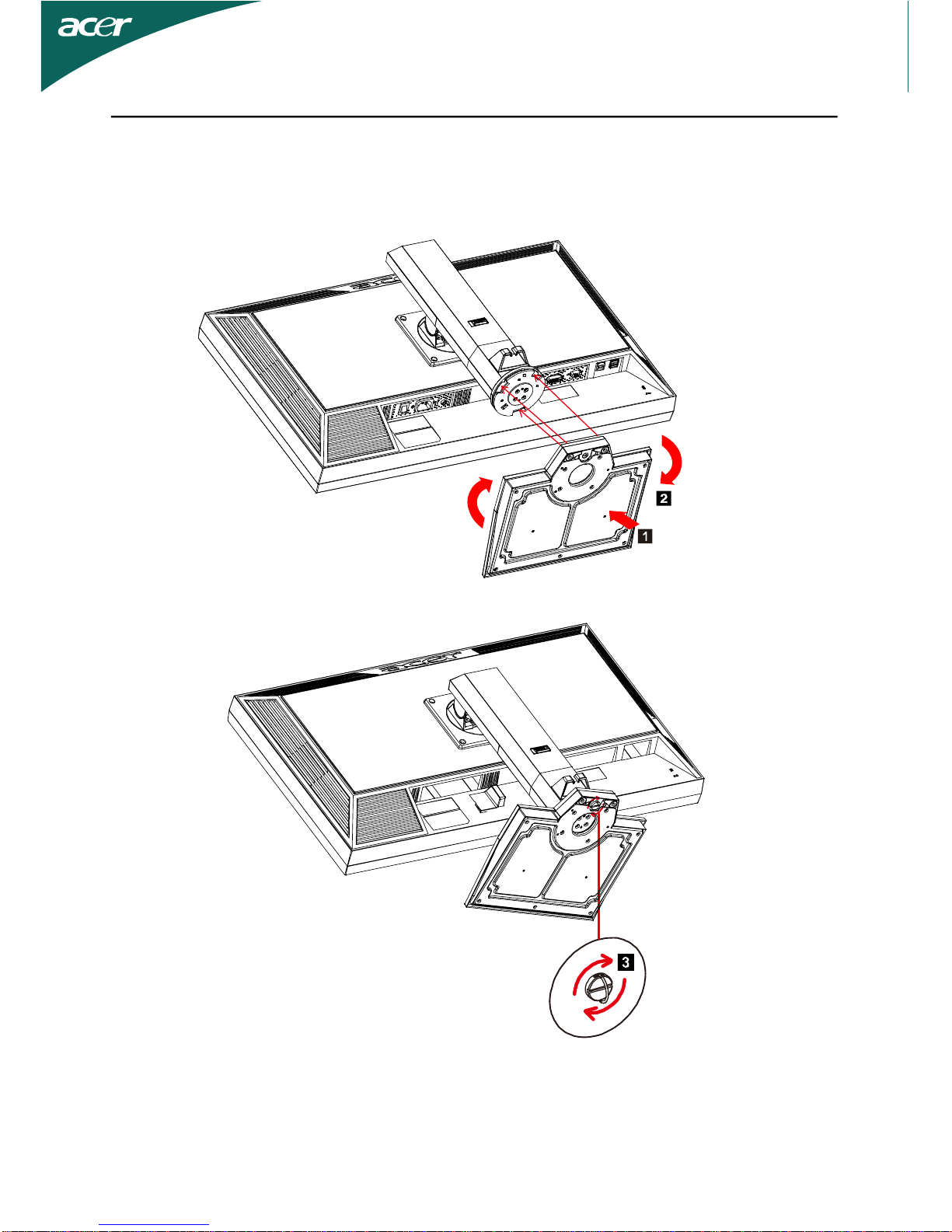 acer

2

1

3