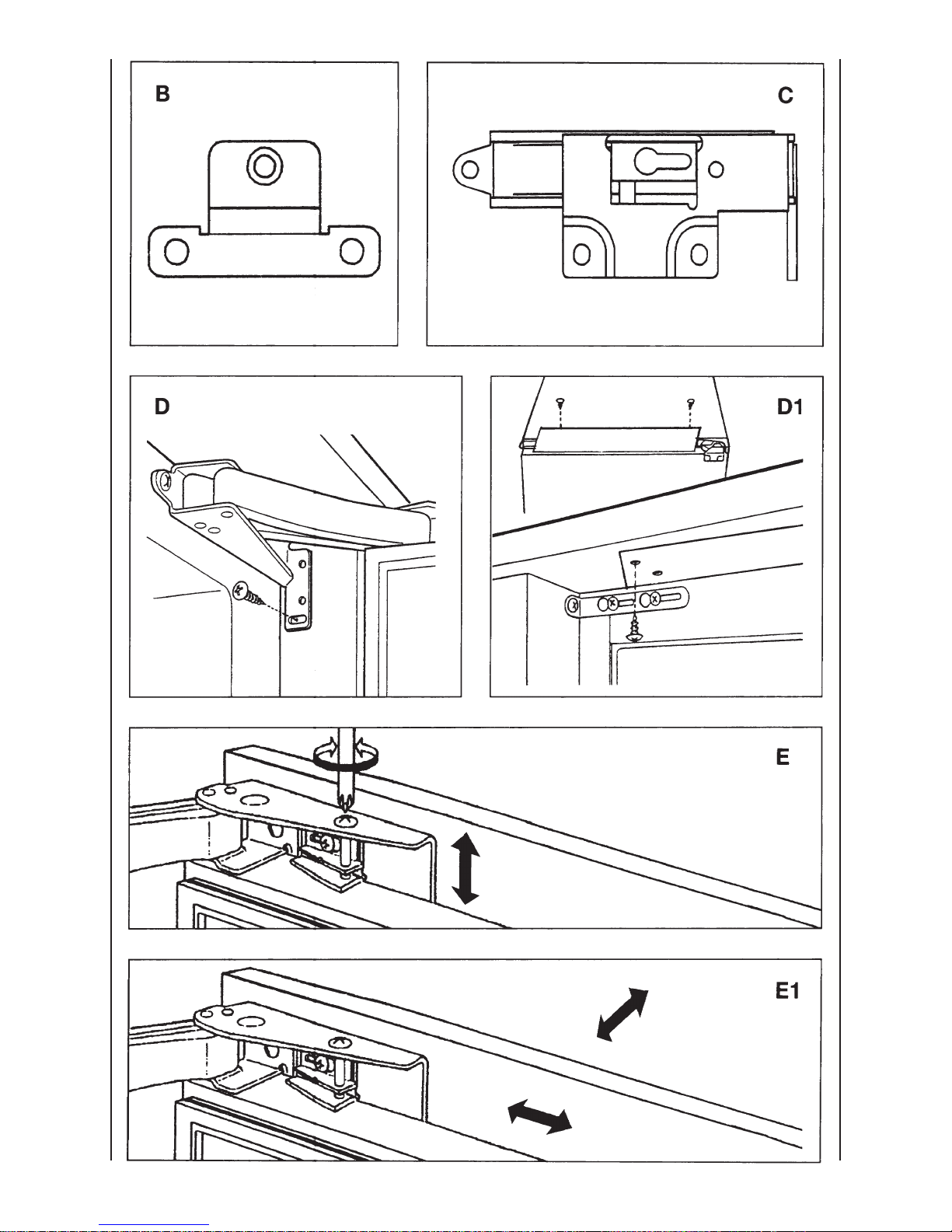 B

C

D

D1

E

E1