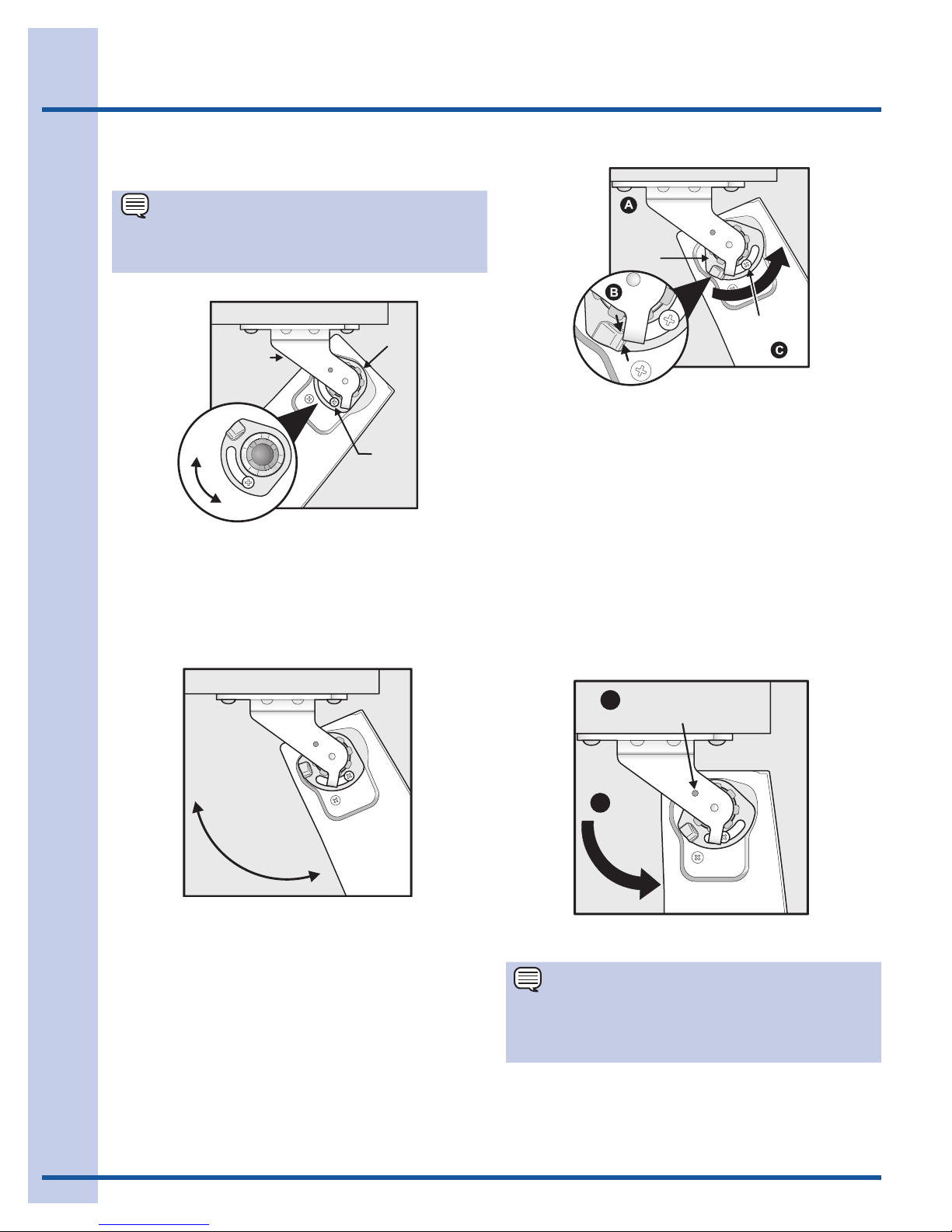 A

B

C