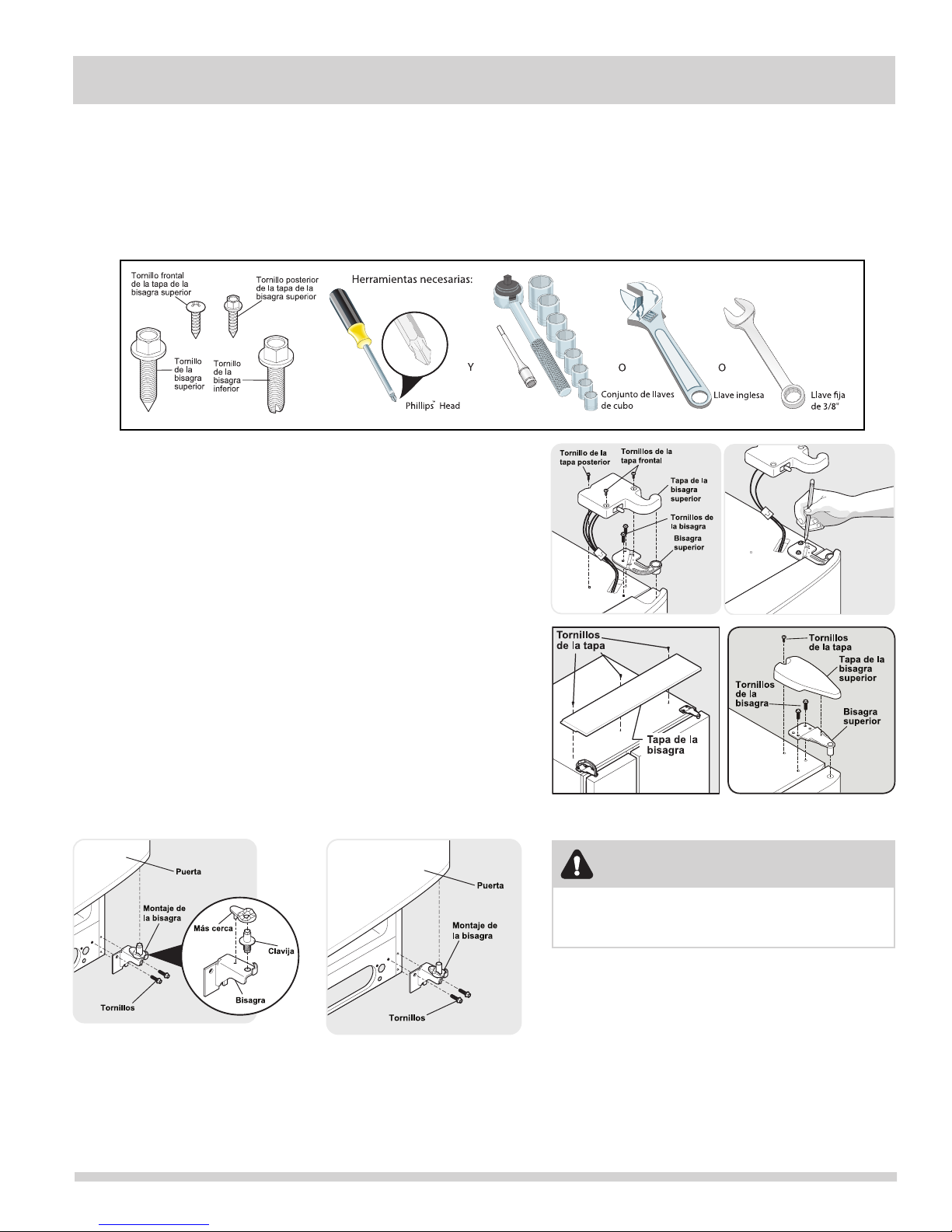 Tornillo frontal de la tapa de la bisagra superior

Tornillo posterior de la tapa de la bisagra superior

Tornillo de la bisagra superior

Tornillo de la bisagra inferior

Herramientas necesarias:

Phillips™ Head

Y

Conjunto de llaves de cubo

O

Llave inglesa

O

Llave fija de 3/8"

Tornillo de la tapa posterior

Tornillos de la tapa frontal

Tapa de la bisagra superior

Tornillos de la bisagra

Bisagra superior

Tornillos de la tapa

Tapa de la bisagra

Tornillos de la tapa

Tapa de la bisagra superior

Tornillos de la bisagra

Bisagra superior

Puerta

Montaje de la bisagra

Más cerca

Clavija

Bisagra

Tornillos

Puerta

Montaje de la bisagra

Tornillos