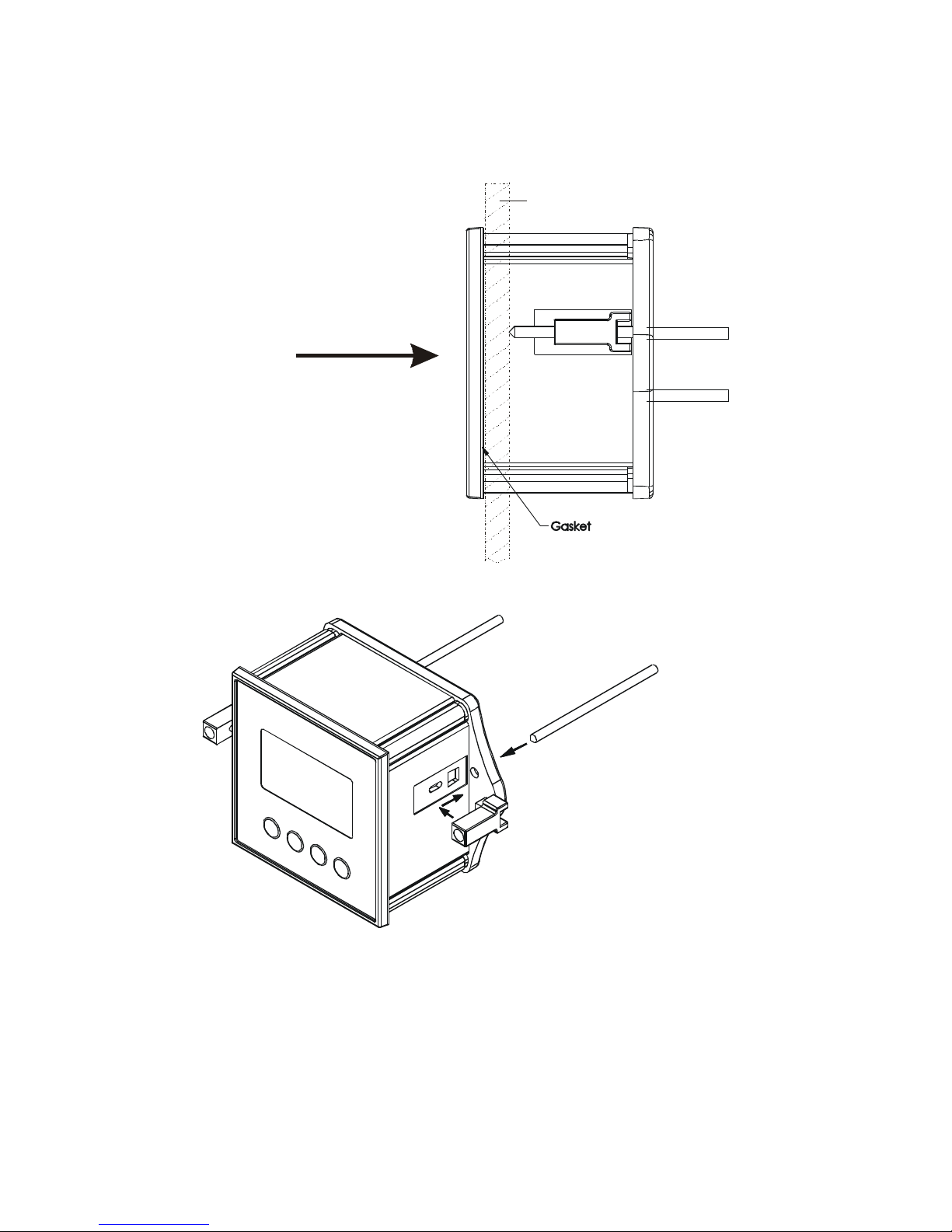 Gasket