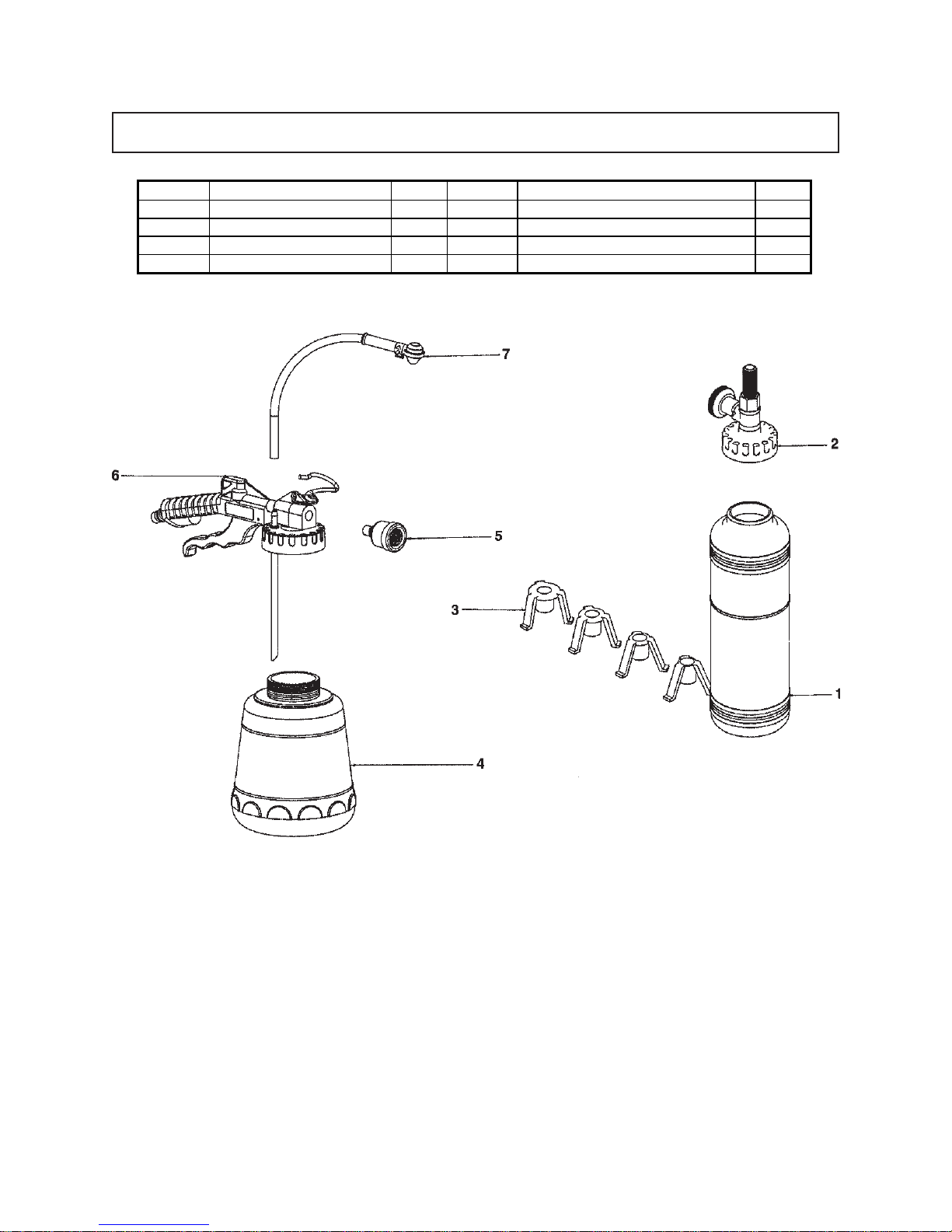 7

2

6

5

3

1

4