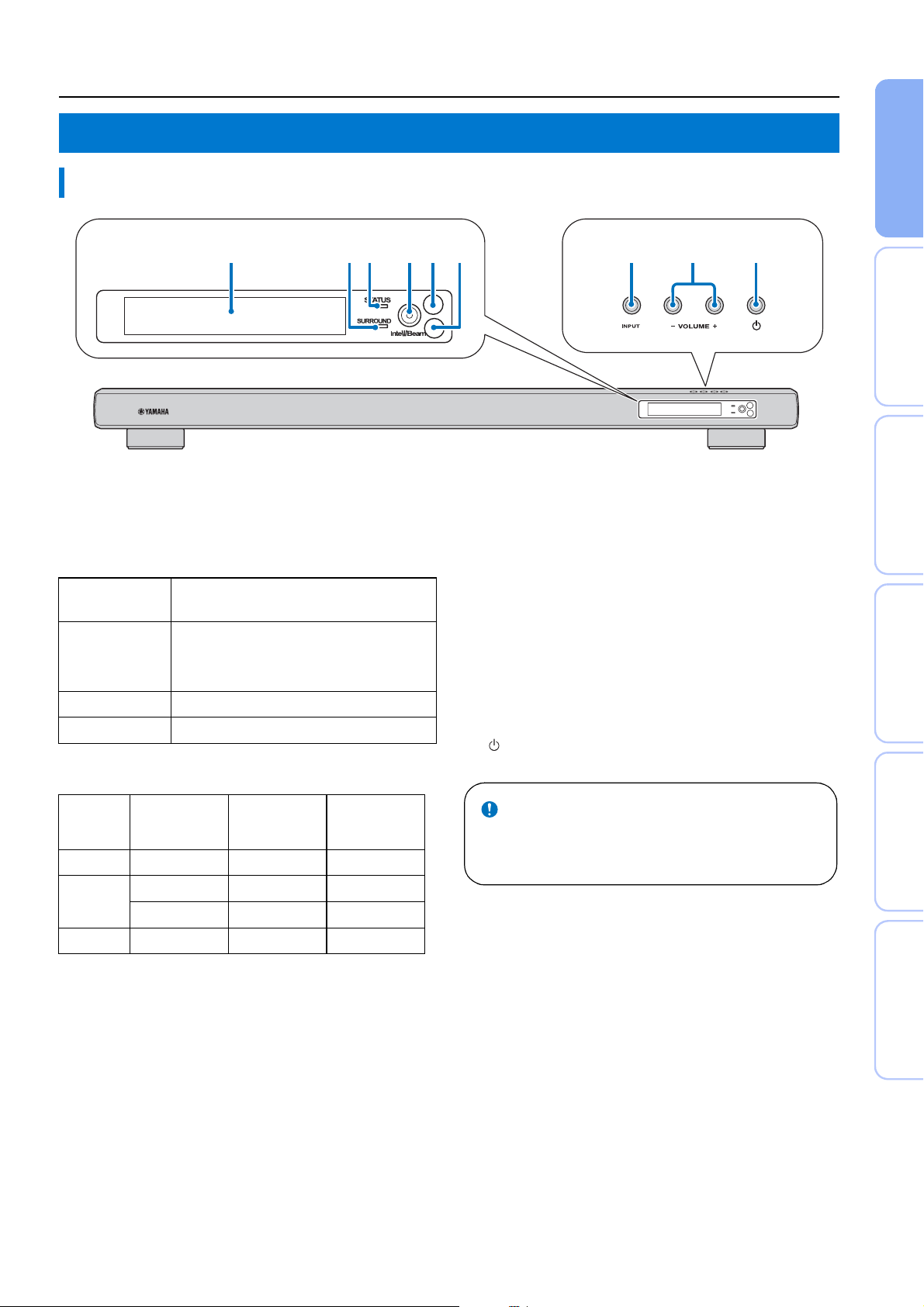 STATUS

SURROUND

IntelliBeam

INPUT

− VOLUME +

YAMAHA