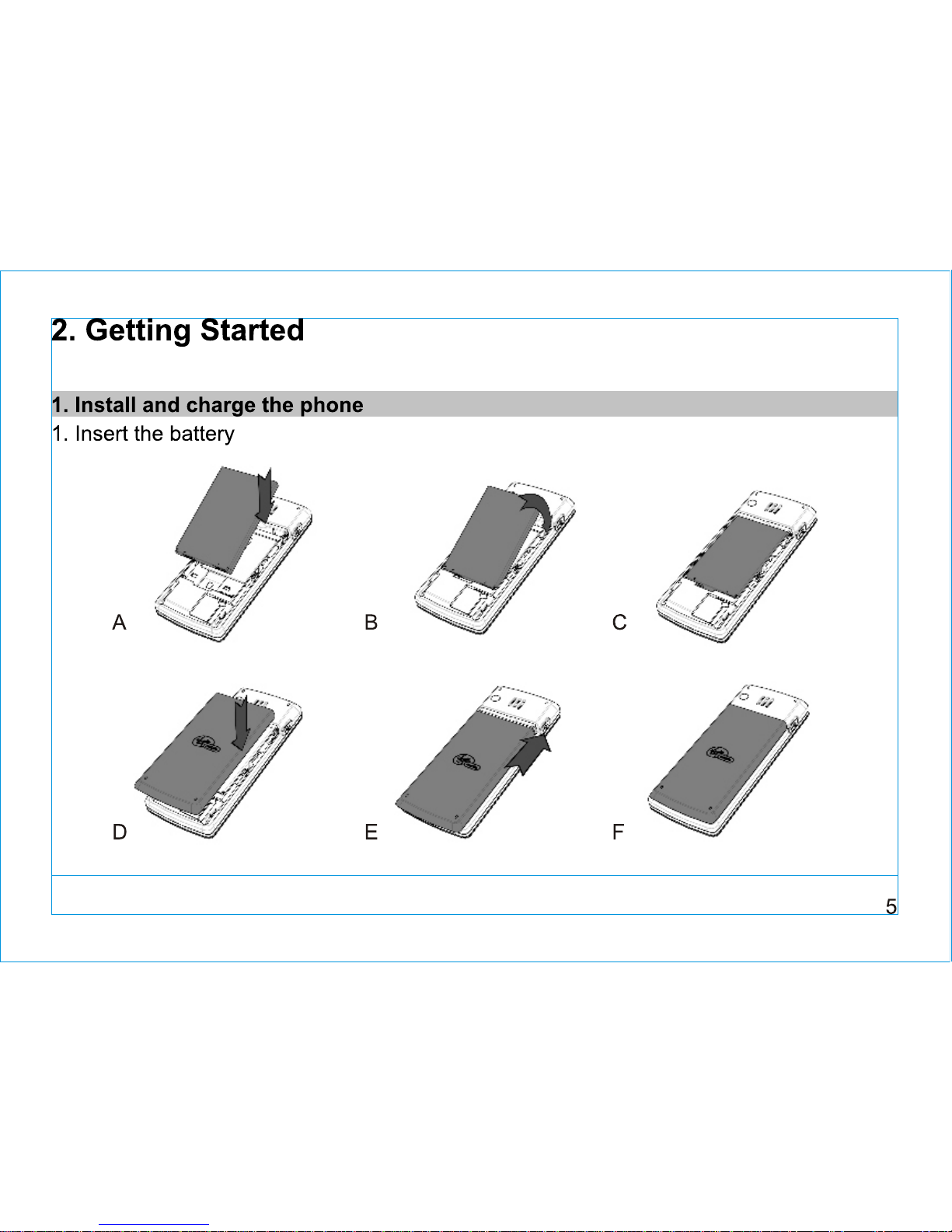 2. Getting Started

1. Install and charge the phone

1. Insert the battery

A

B

C

D

E

F

5