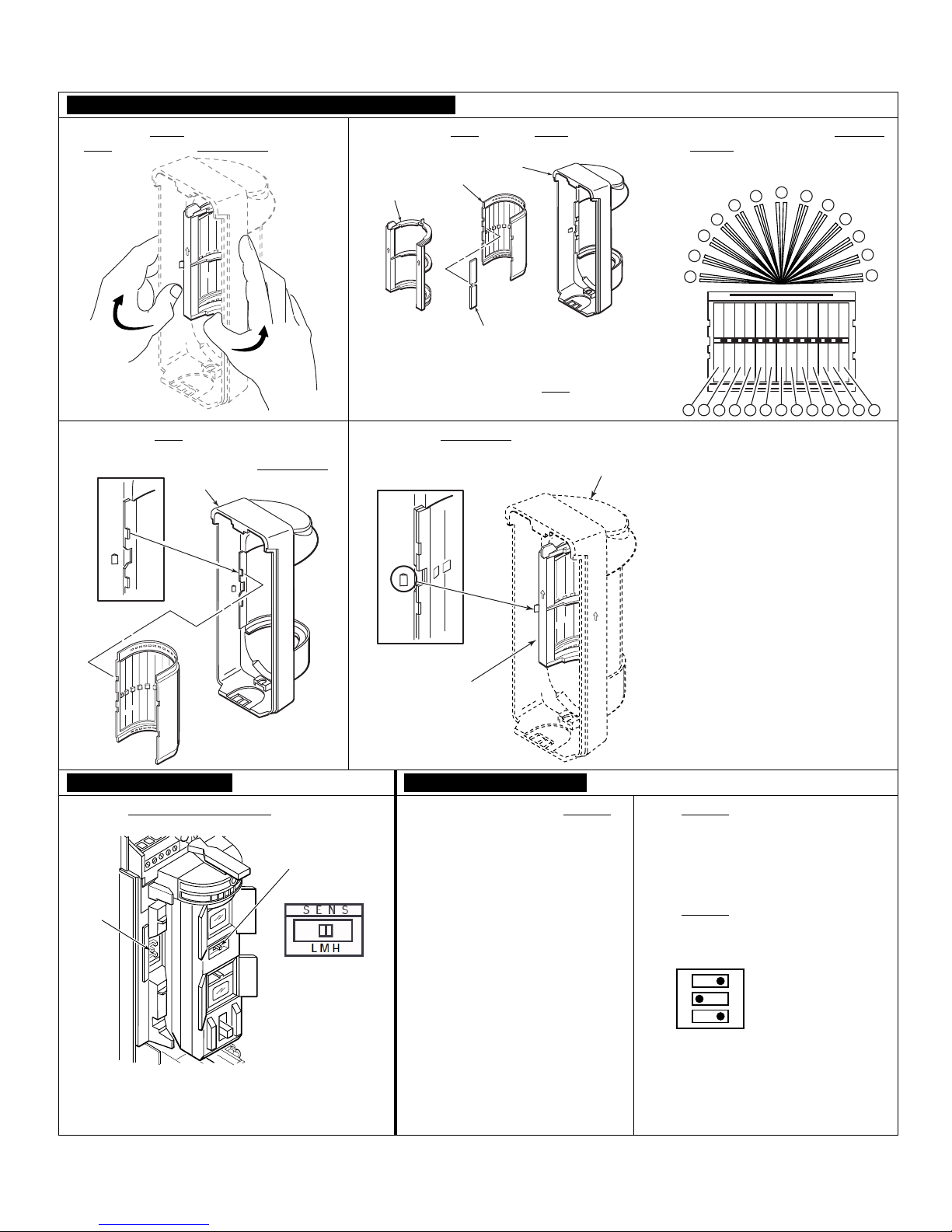 S E N S
L M H