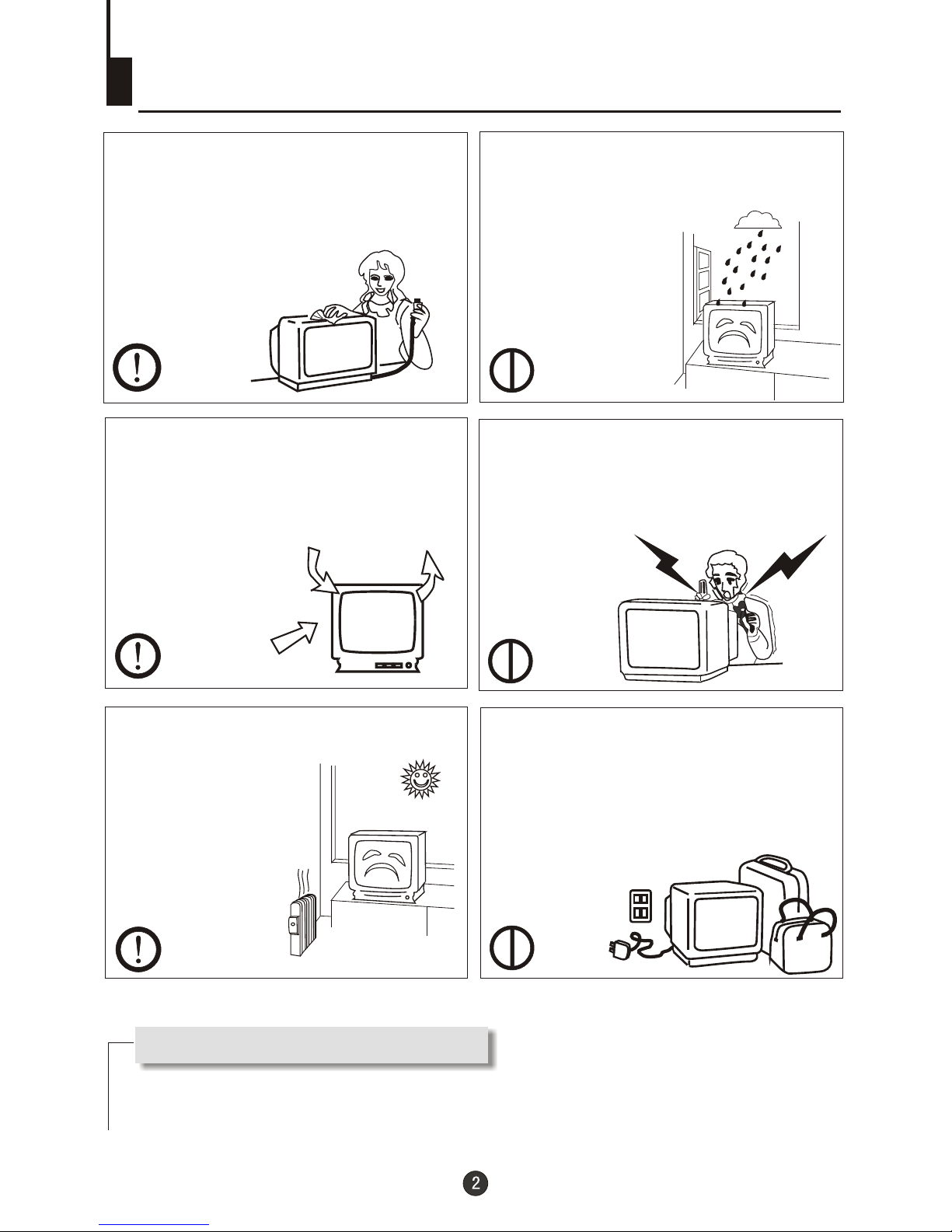 2